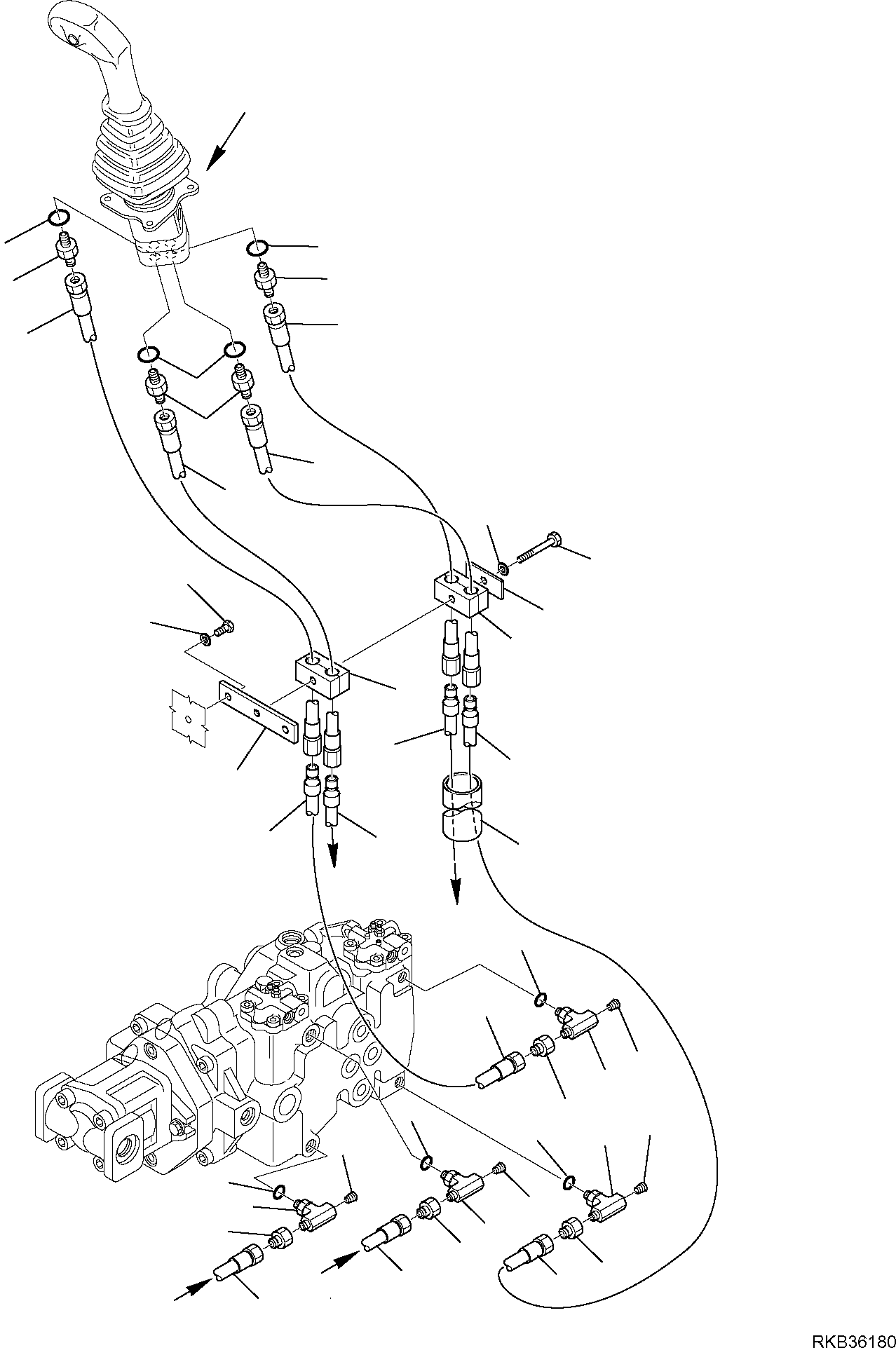 RKB36180