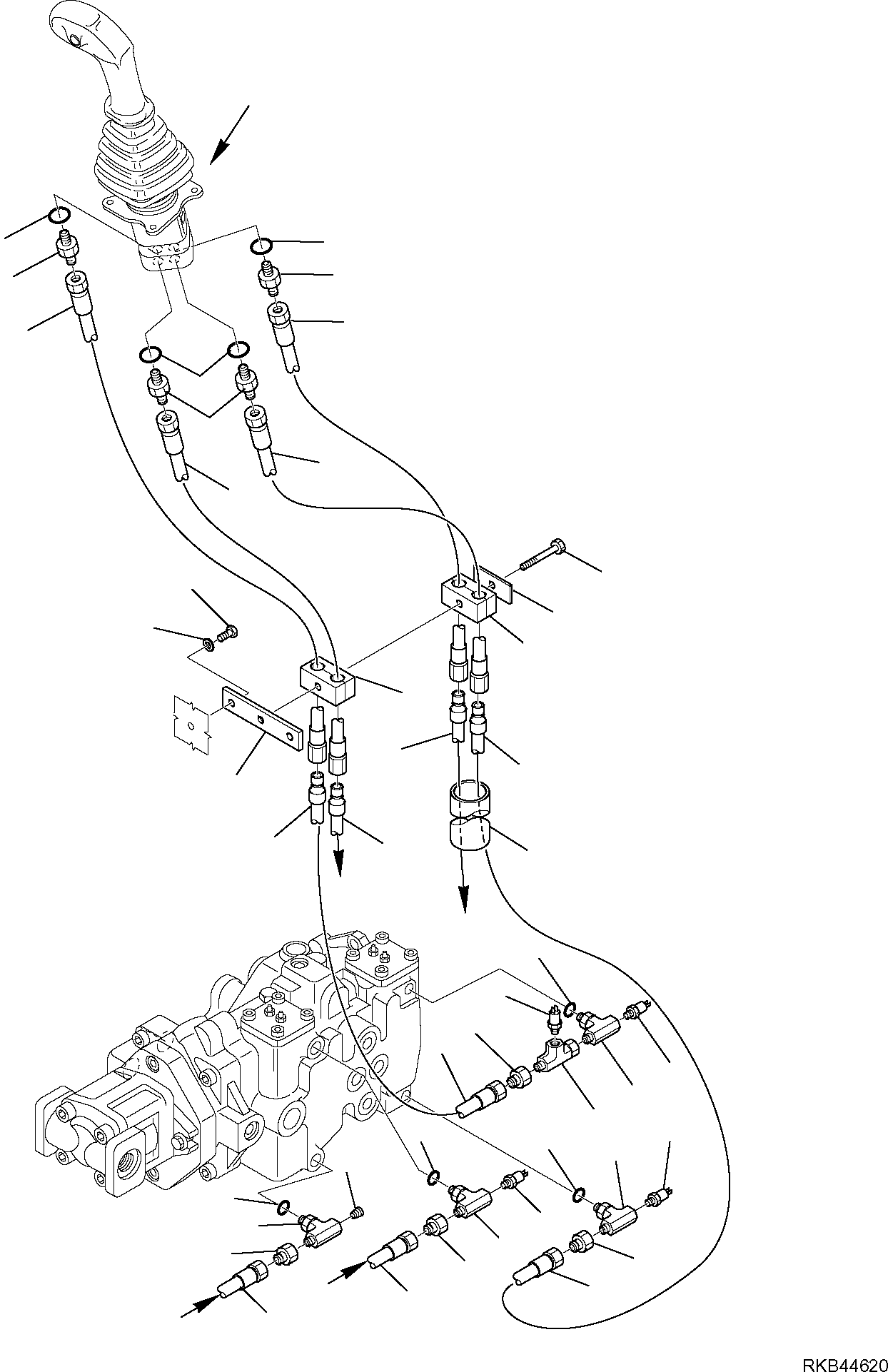 RKB44620