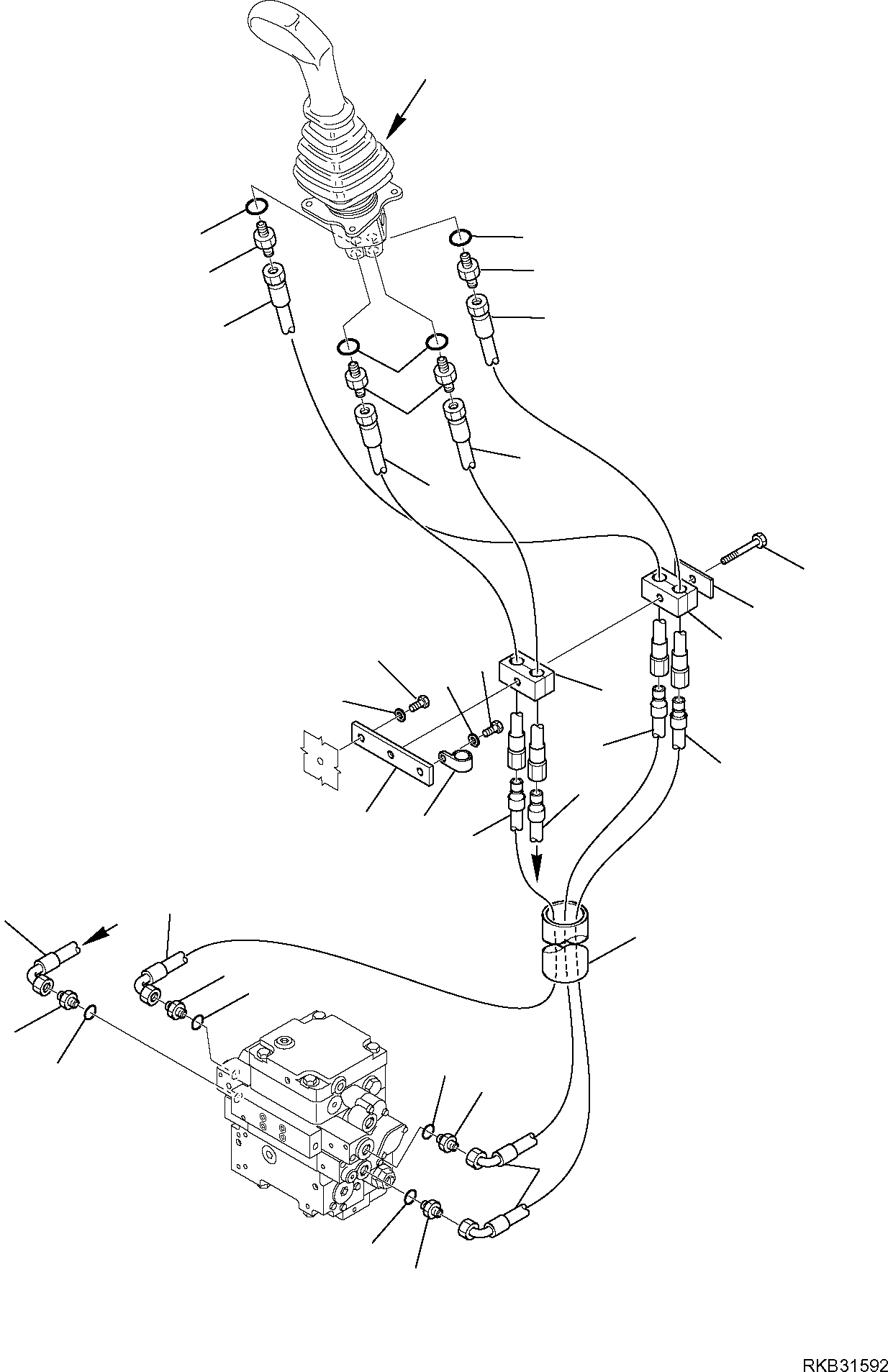 RKB31592