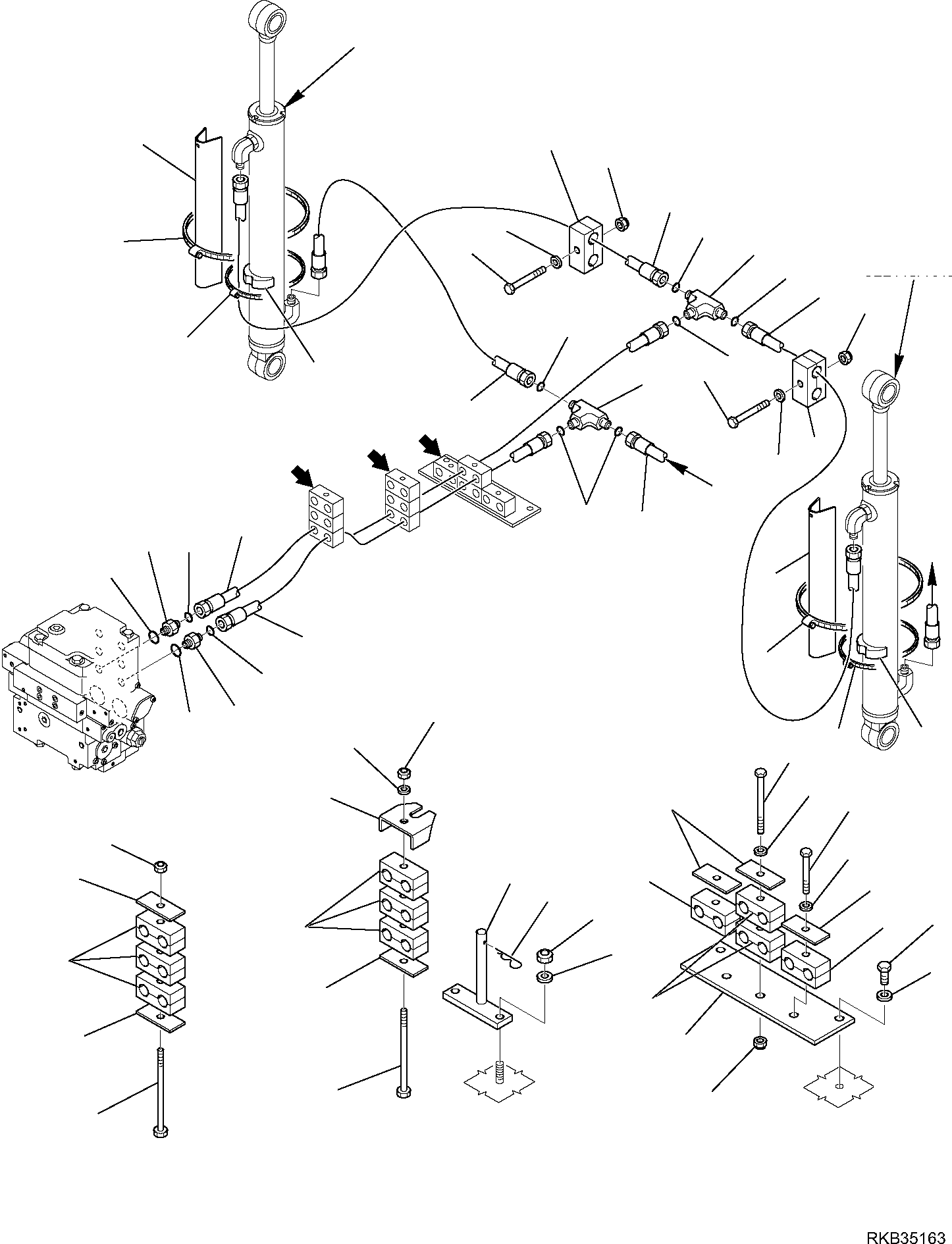 RKB35163