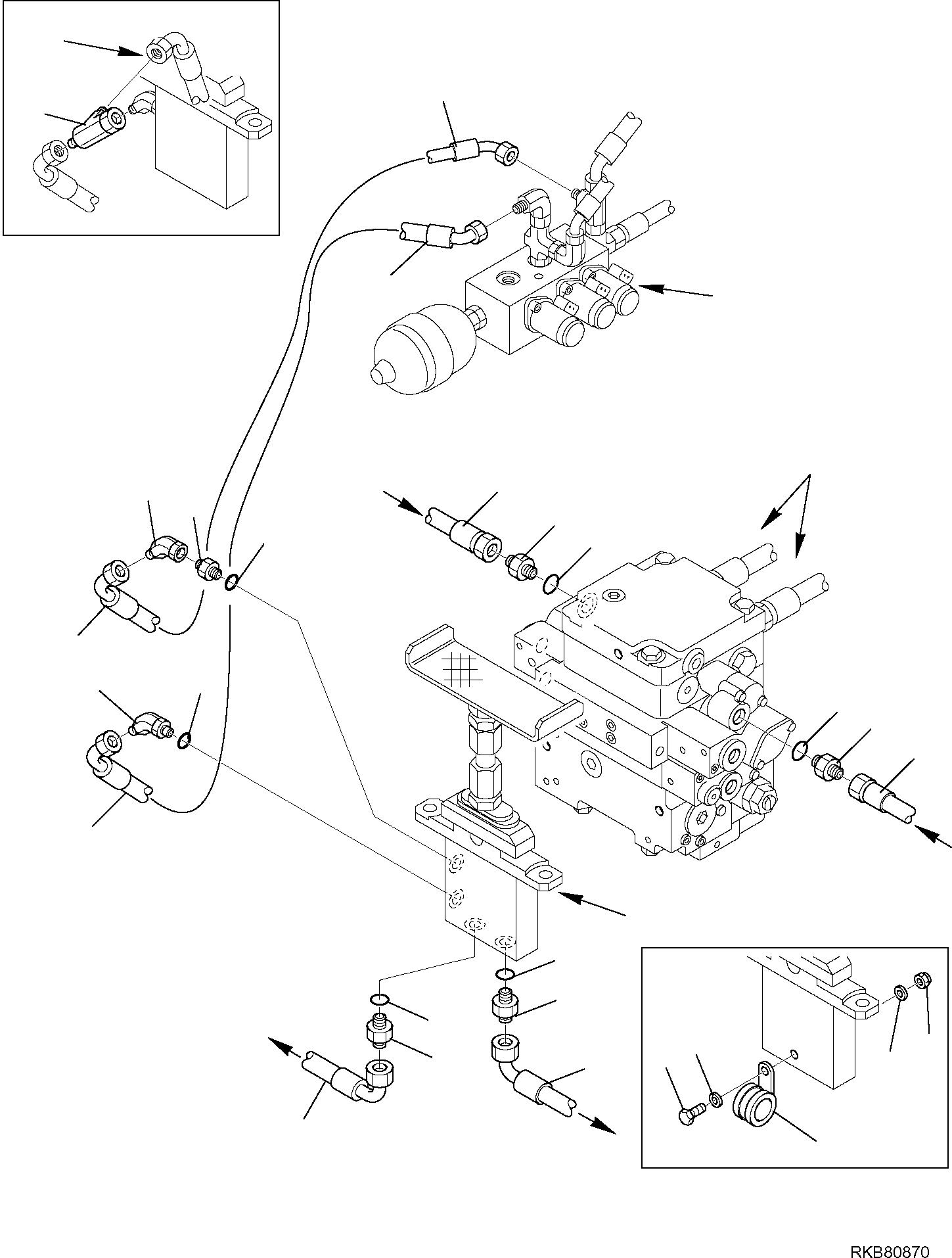 RKB80870