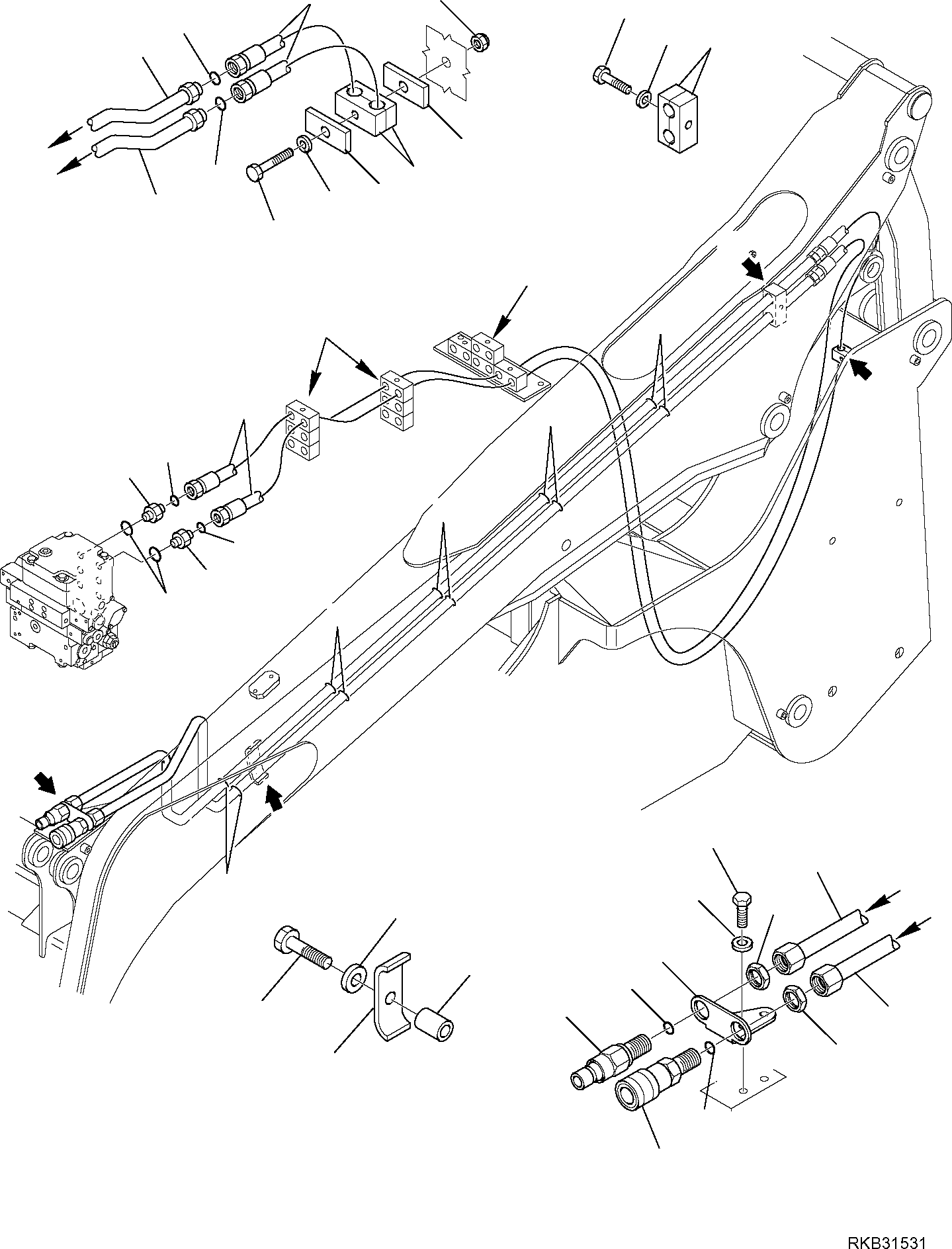 RKB31531