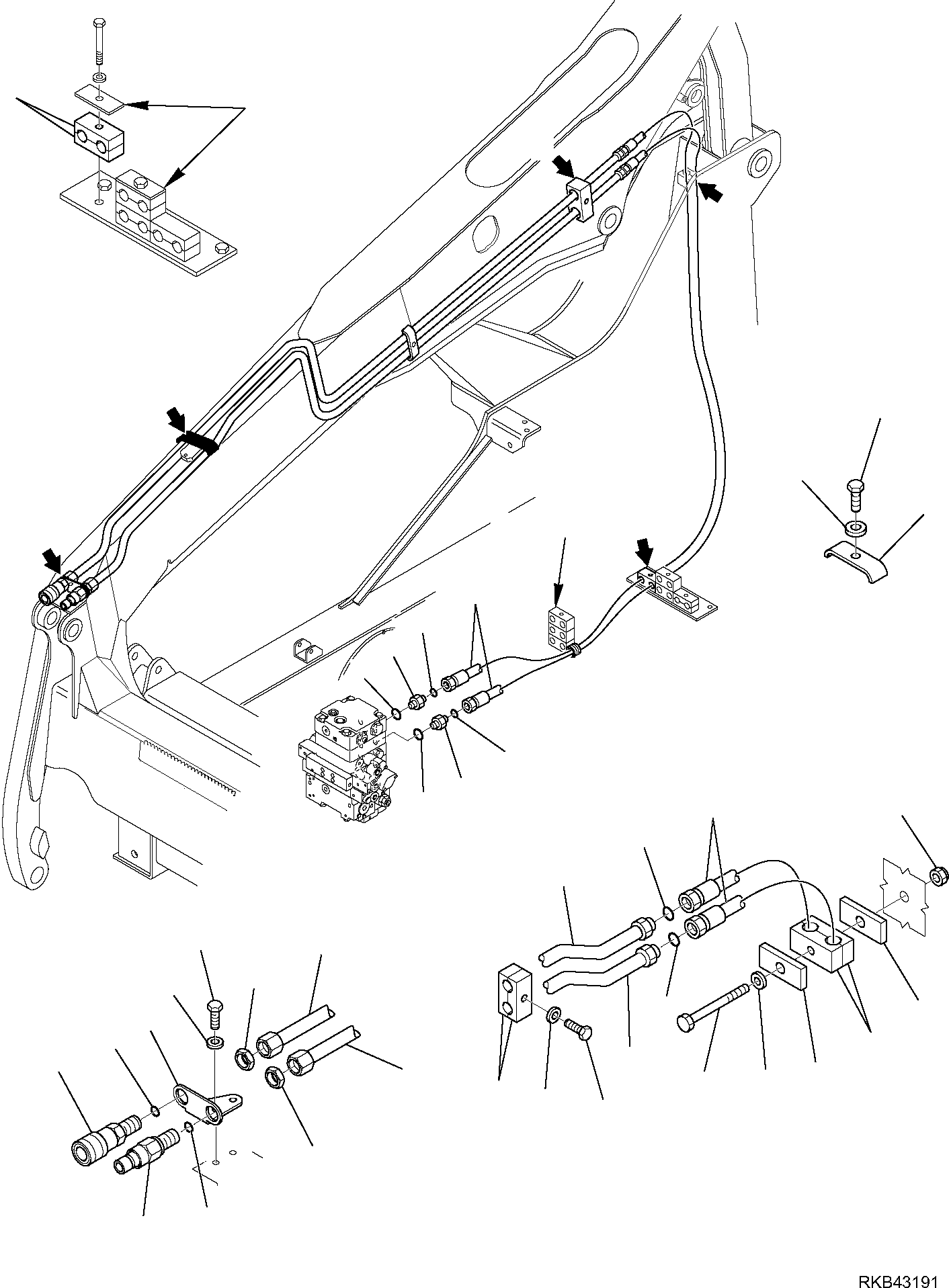 RKB43191