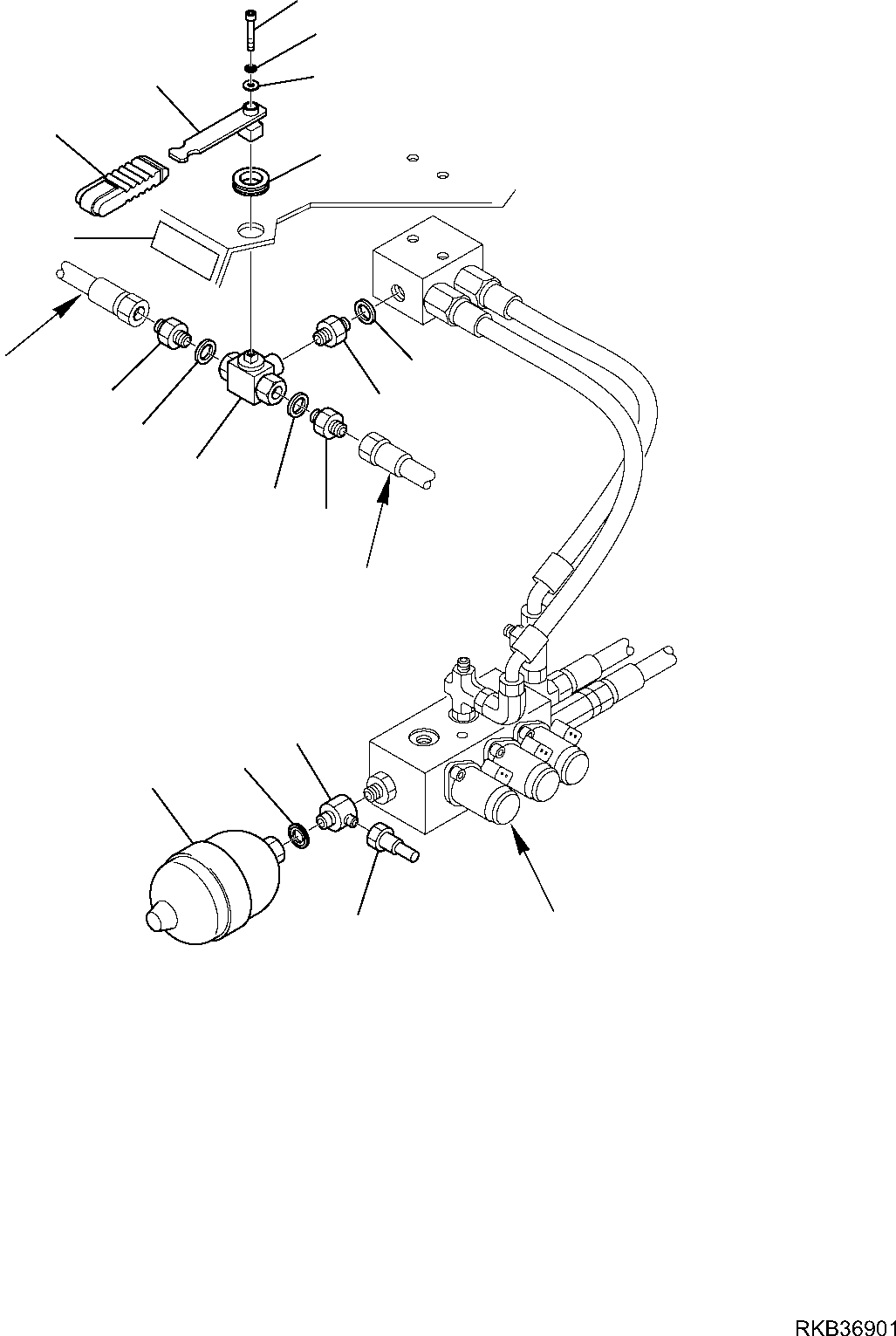 RKB36901