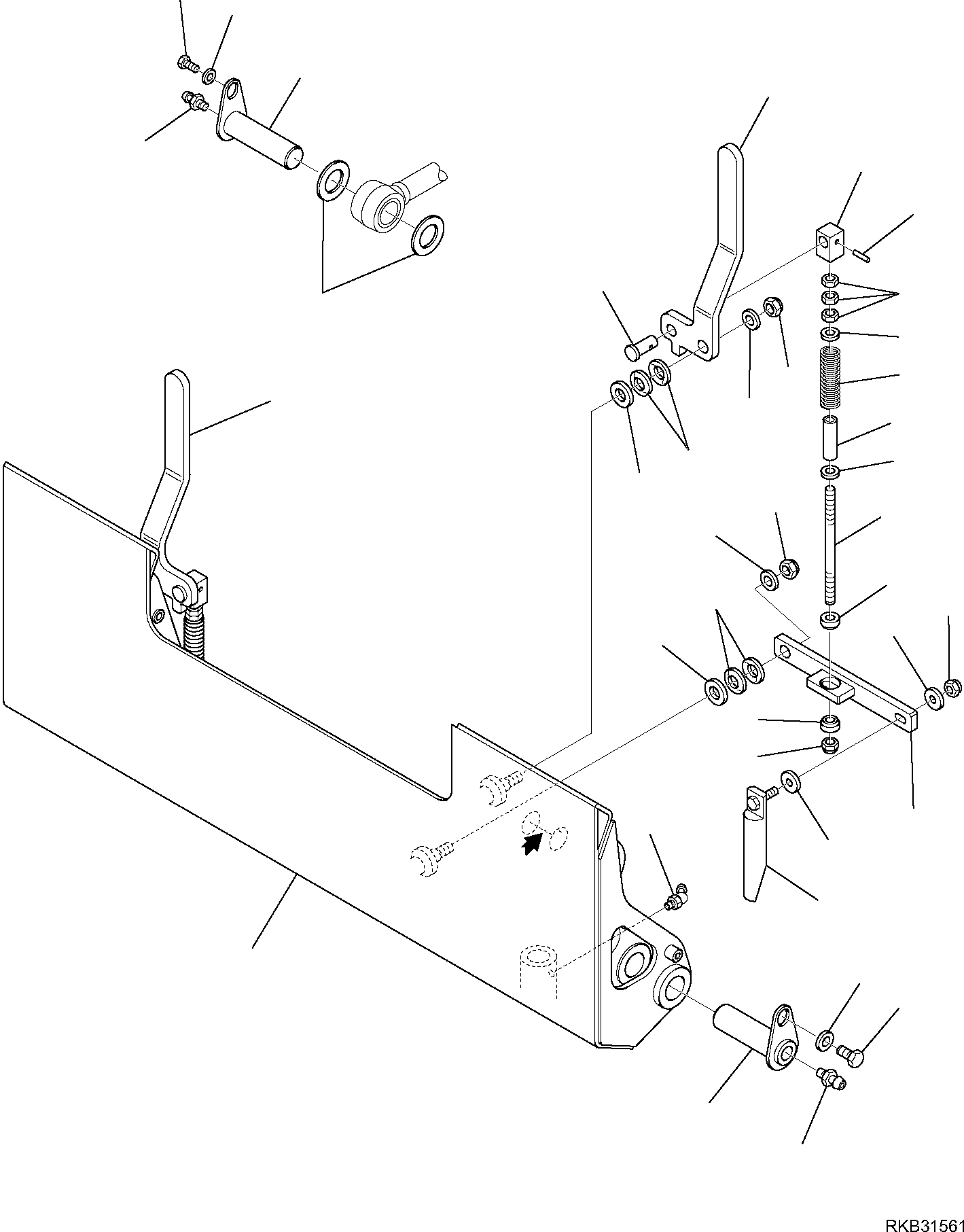 RKB31561