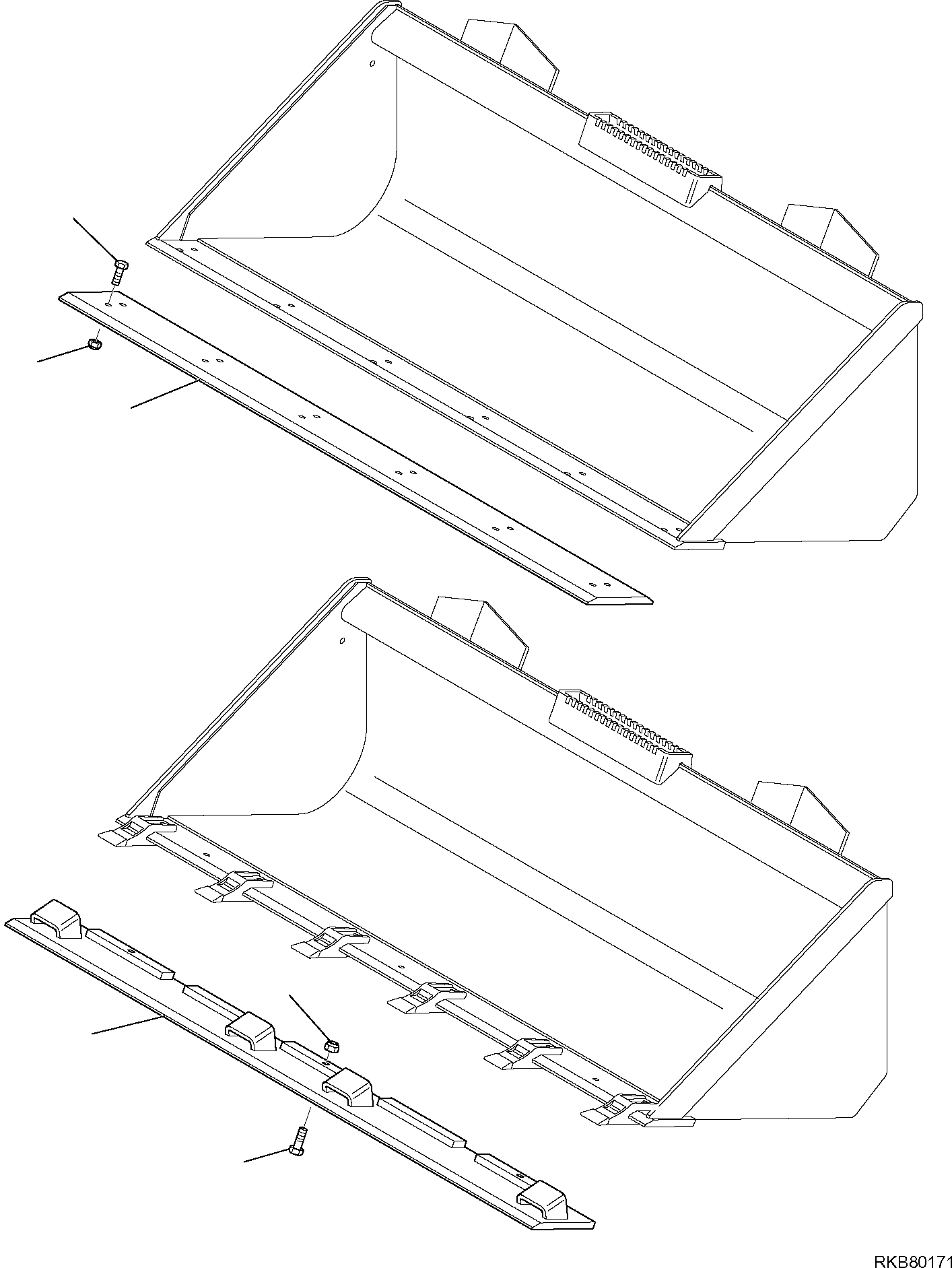 RKB80171