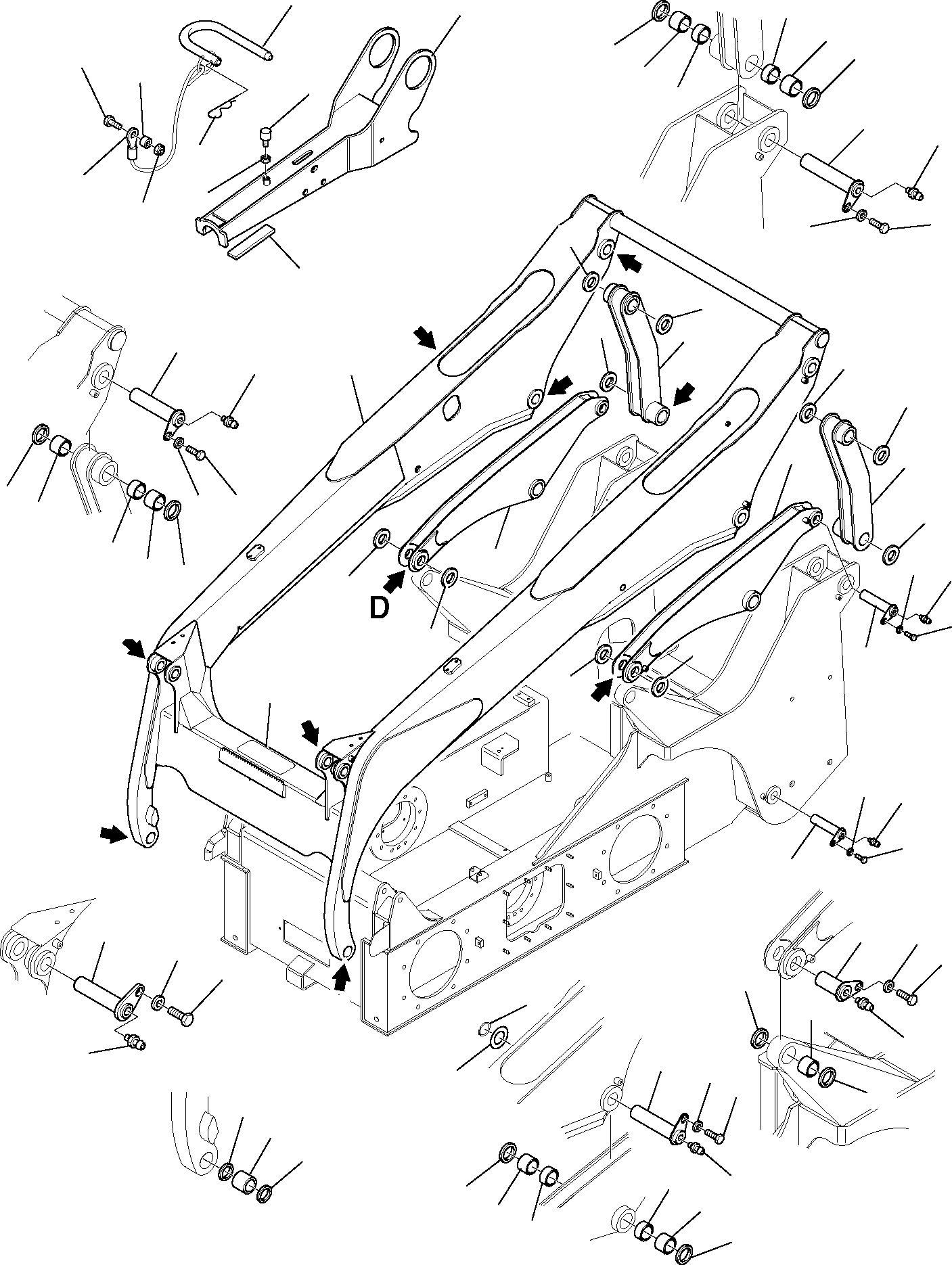 D