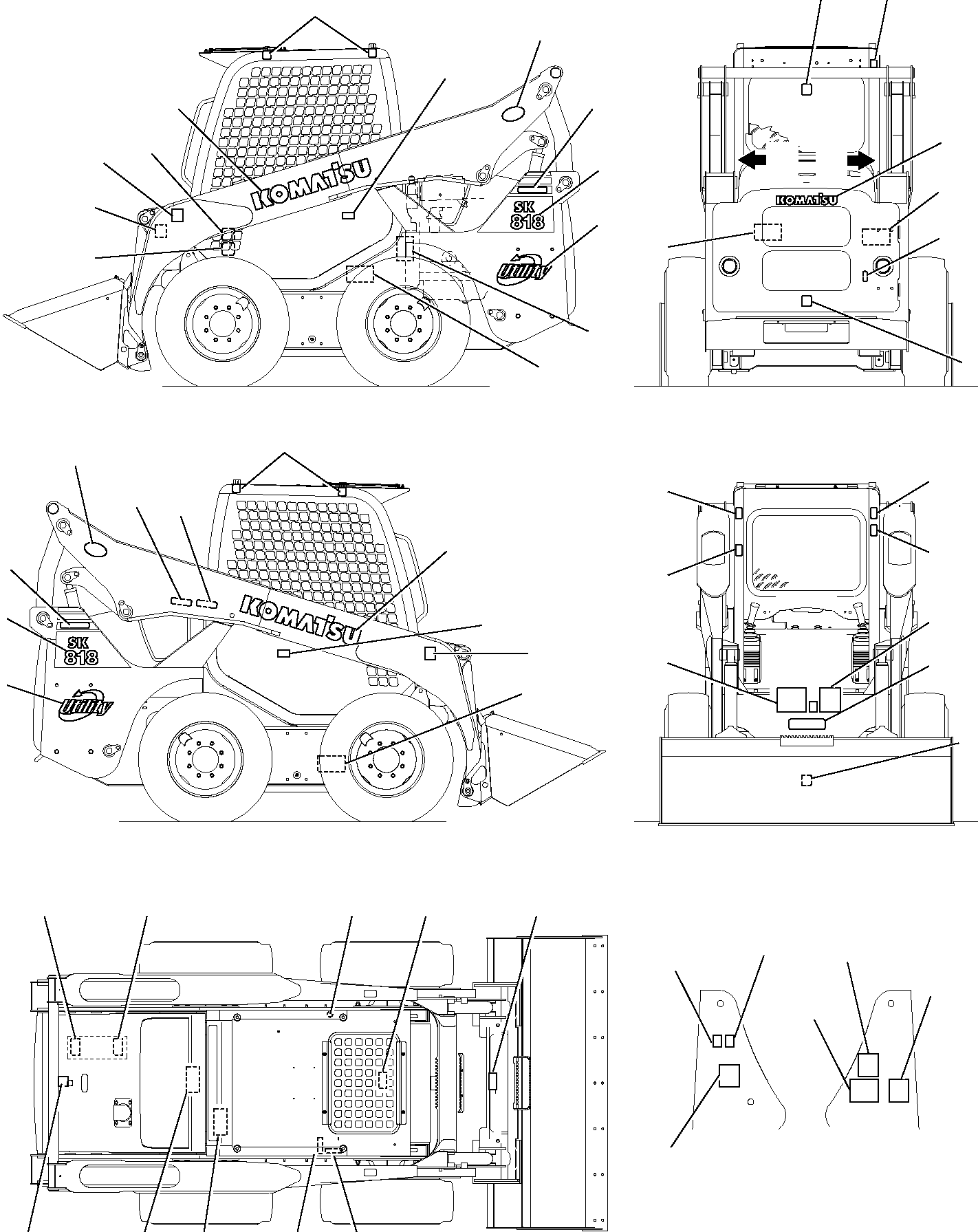 KOMATSU
SK
818
Utility
KOMATSU
KOMATSU
SK
818
Utility