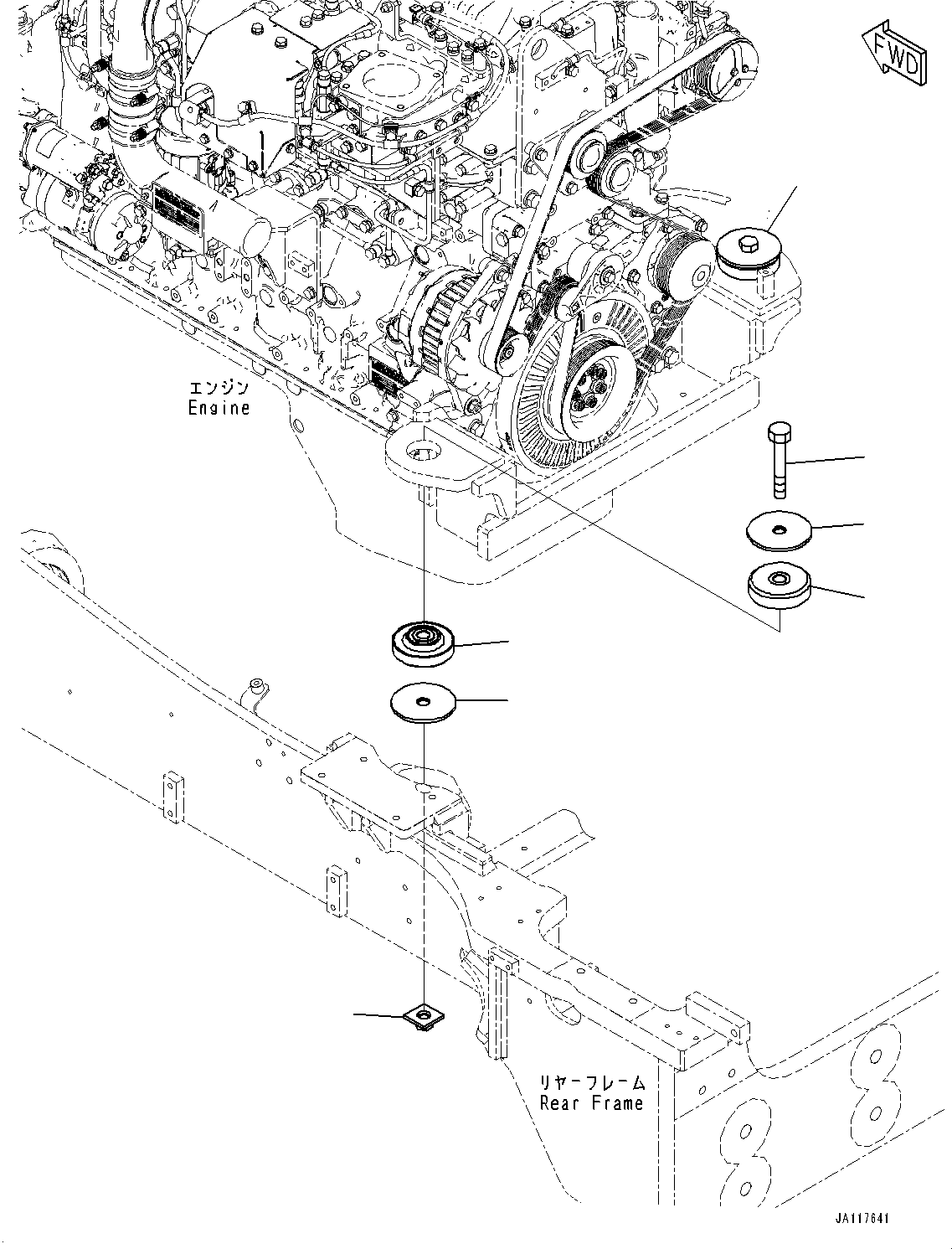 FWD

エンジン
Engine

リヤーフレーム
Rear Frame

JA117641