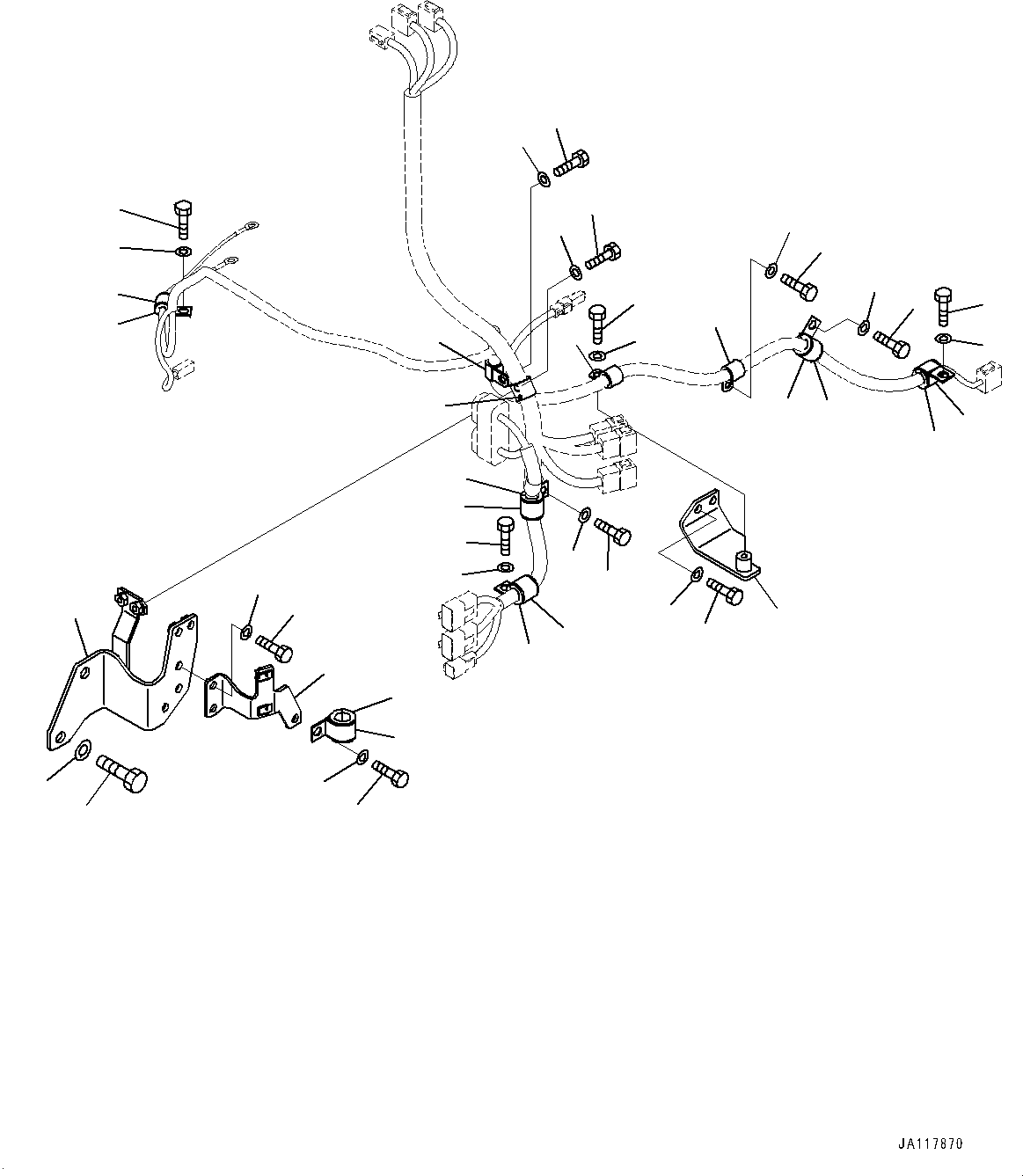 JA117870