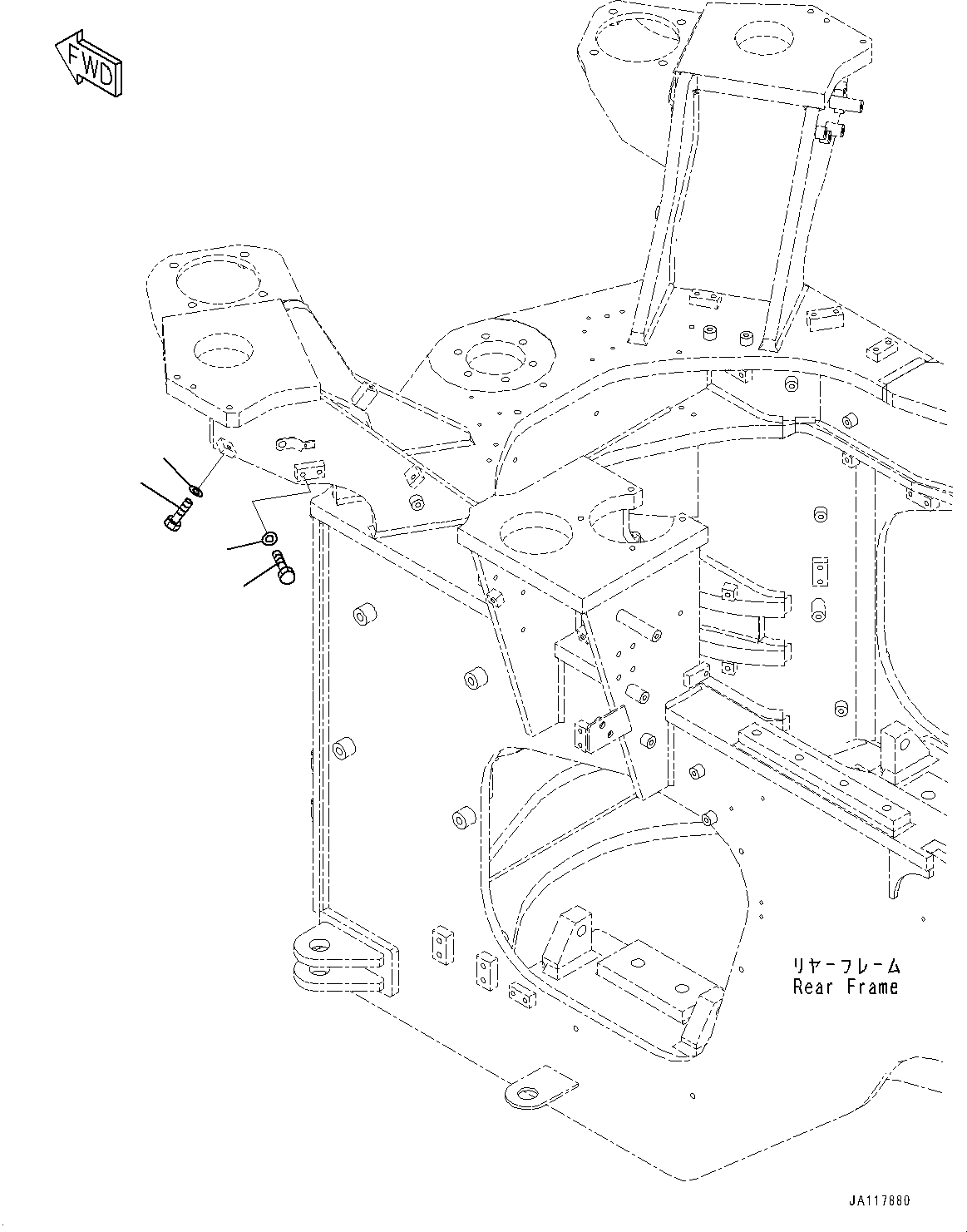 FWD

リヤーフレーム
Rear Frame

JA117880