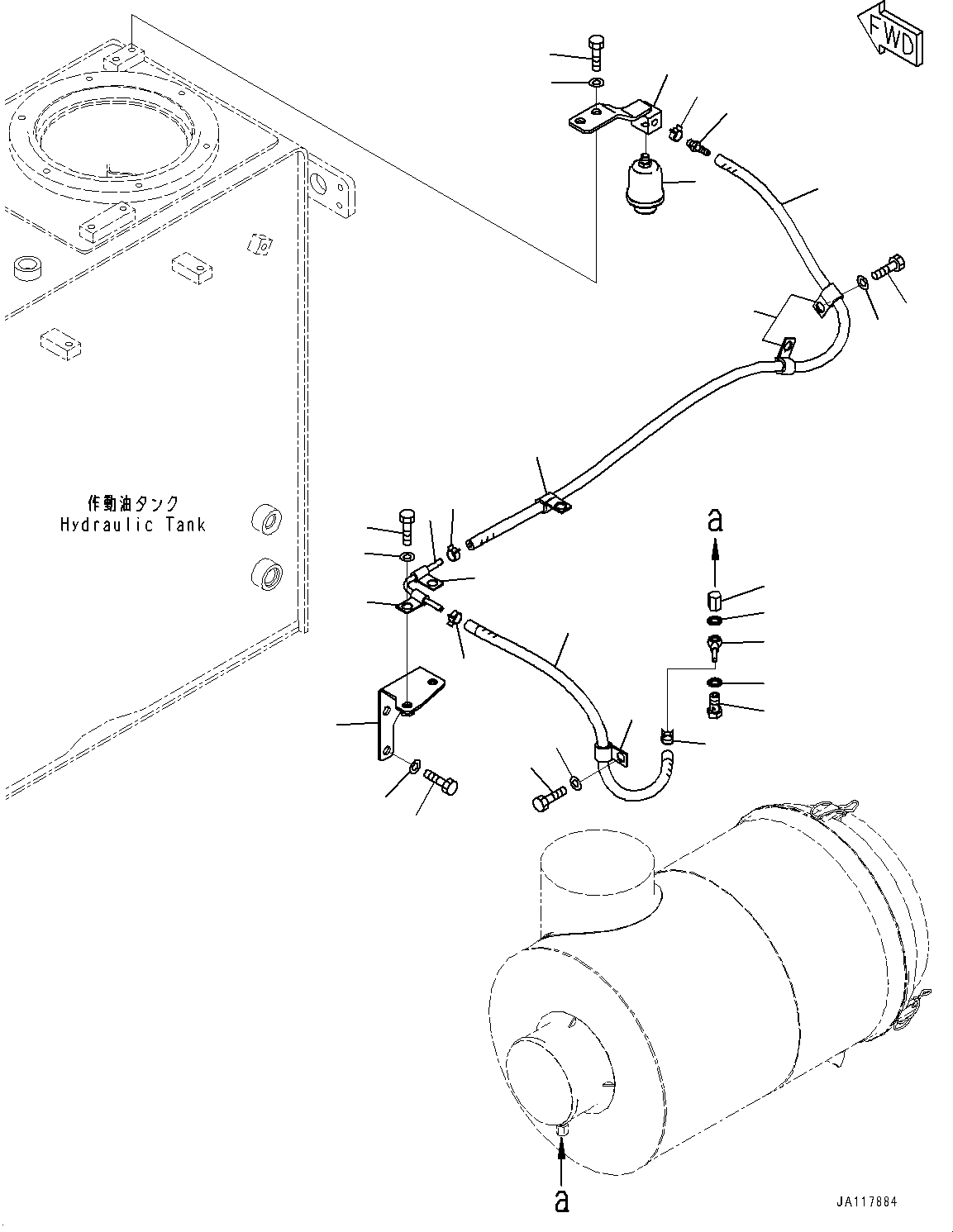 FWD

作動油タンク
Hydraulic Tank

a

a

JA117884