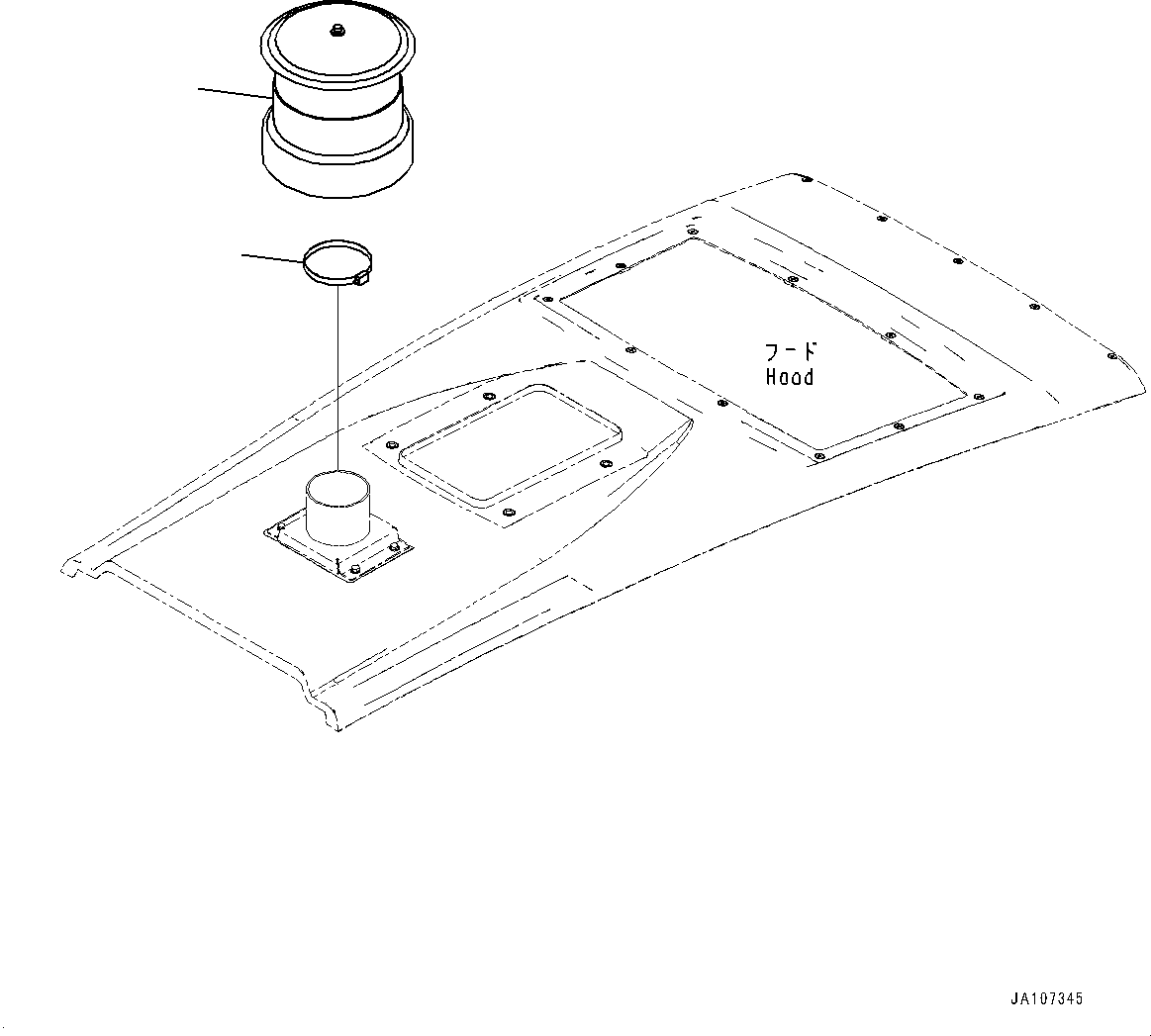 フード
Hood

JA107345