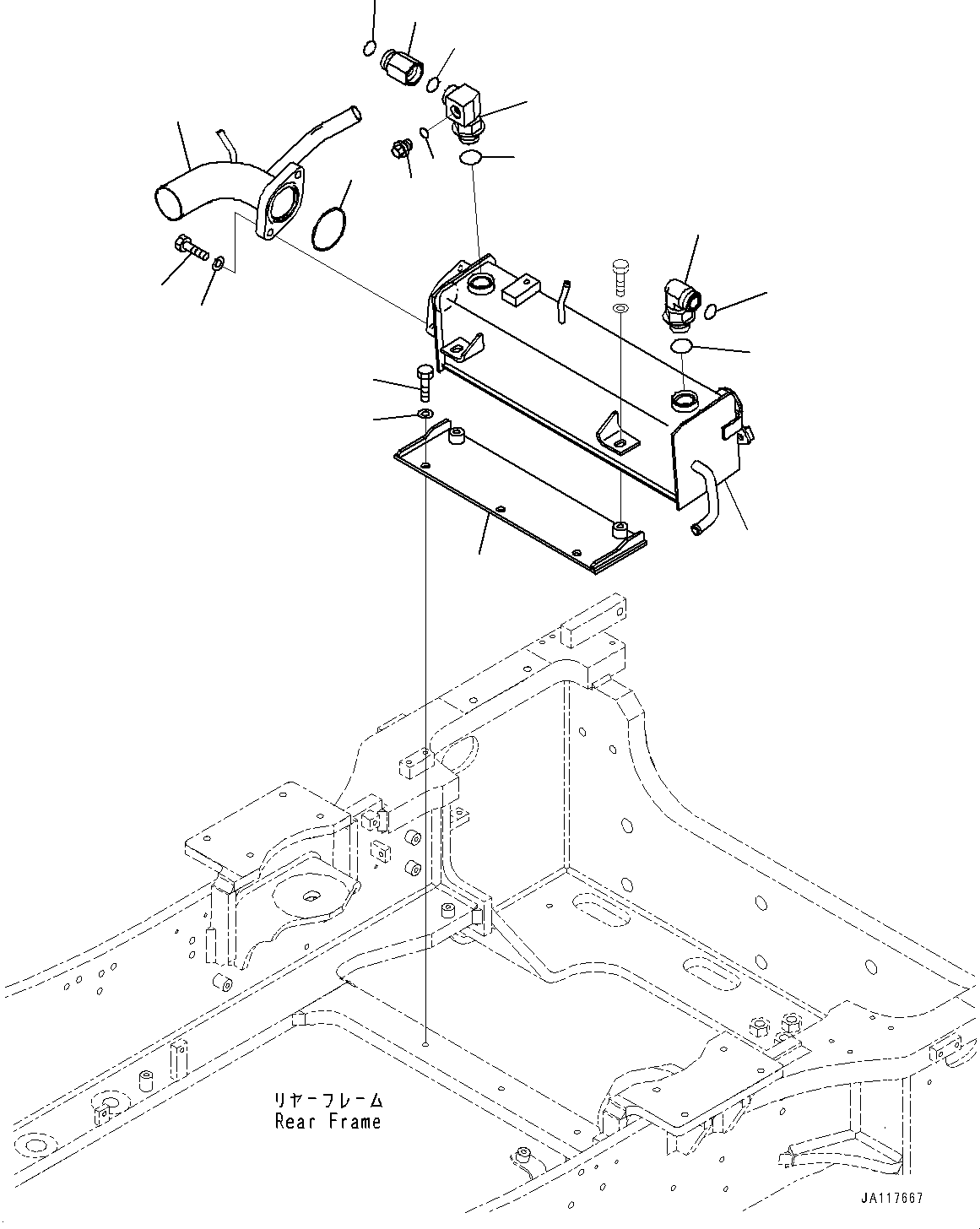 リヤーフレーム
Rear Frame

JA117667