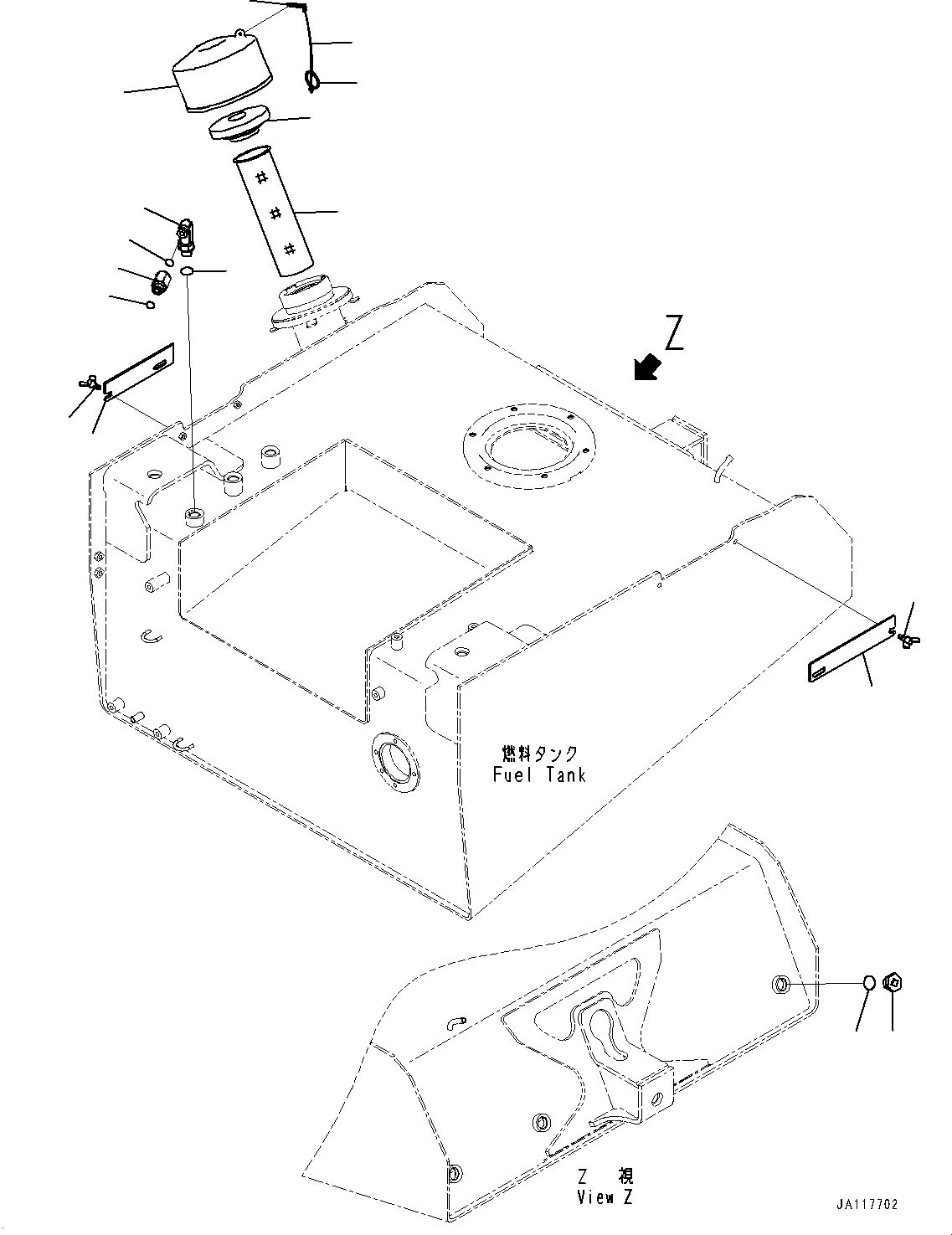 Z

燃料タンク
Fuel Tank

Z 視
View Z

JA117702