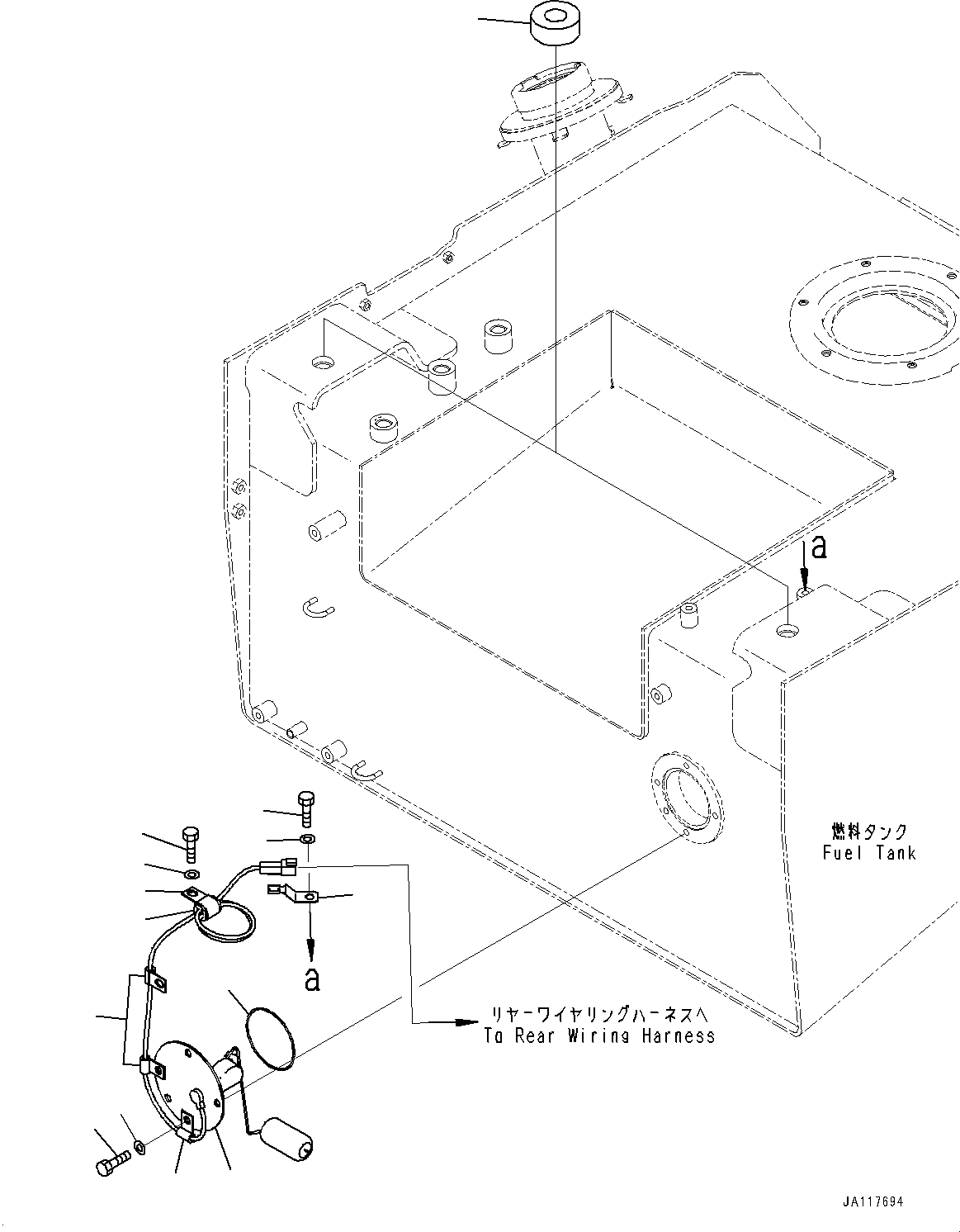 a

燃料タンク
Fuel Tank

a

リヤーワイヤリングハーネスへ
To Rear Wiring Harness

JA117694