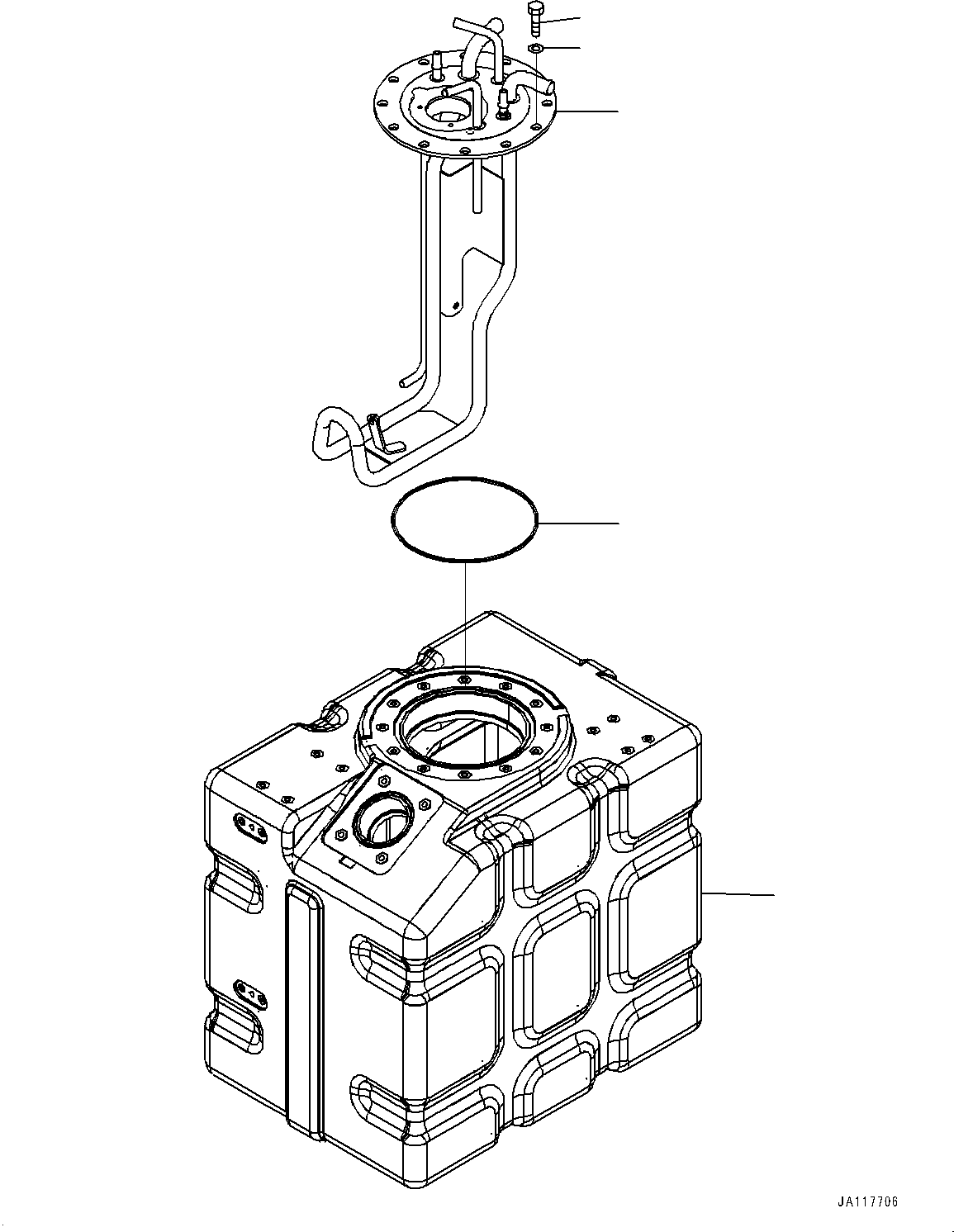 JA117706