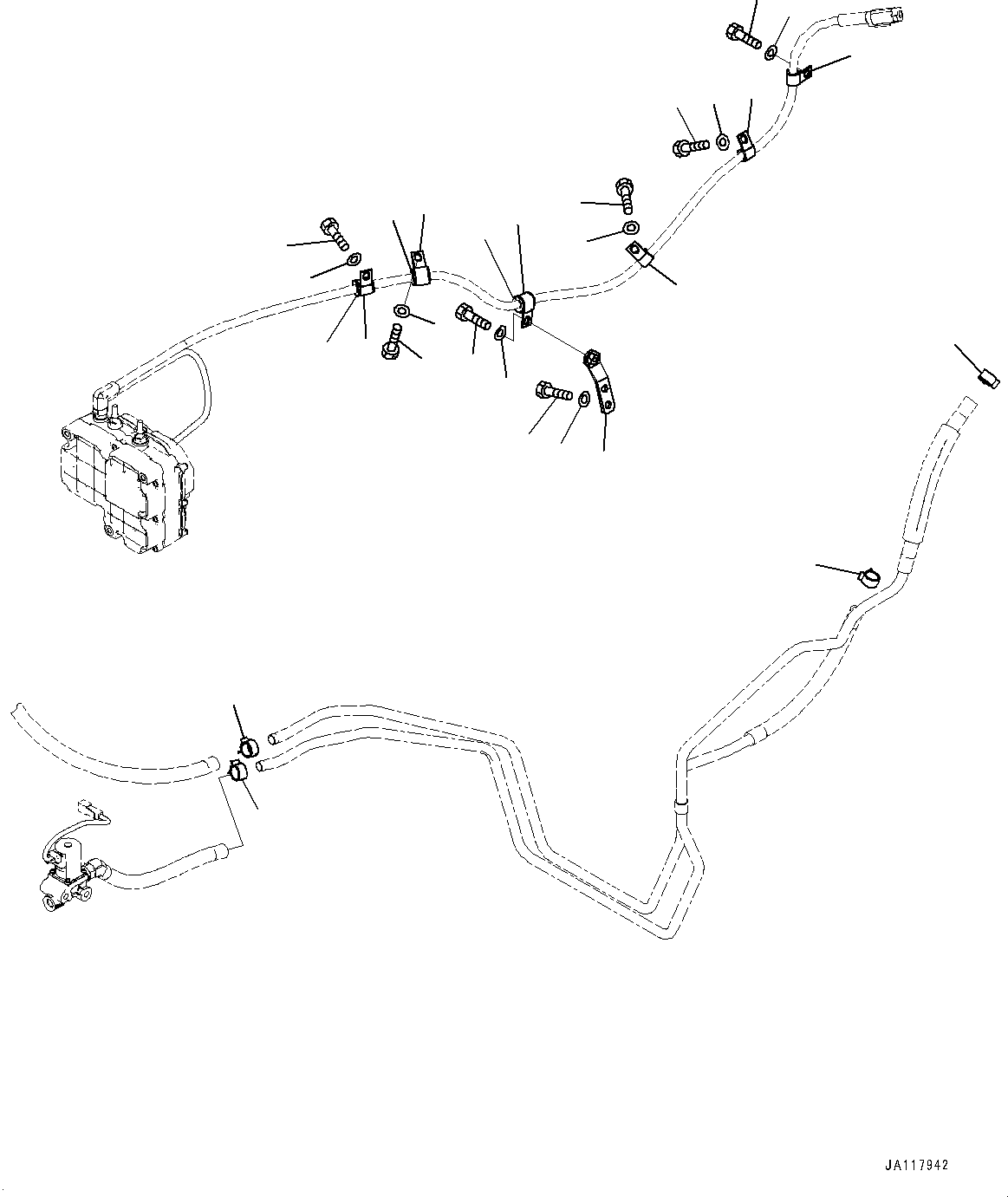 JA117942