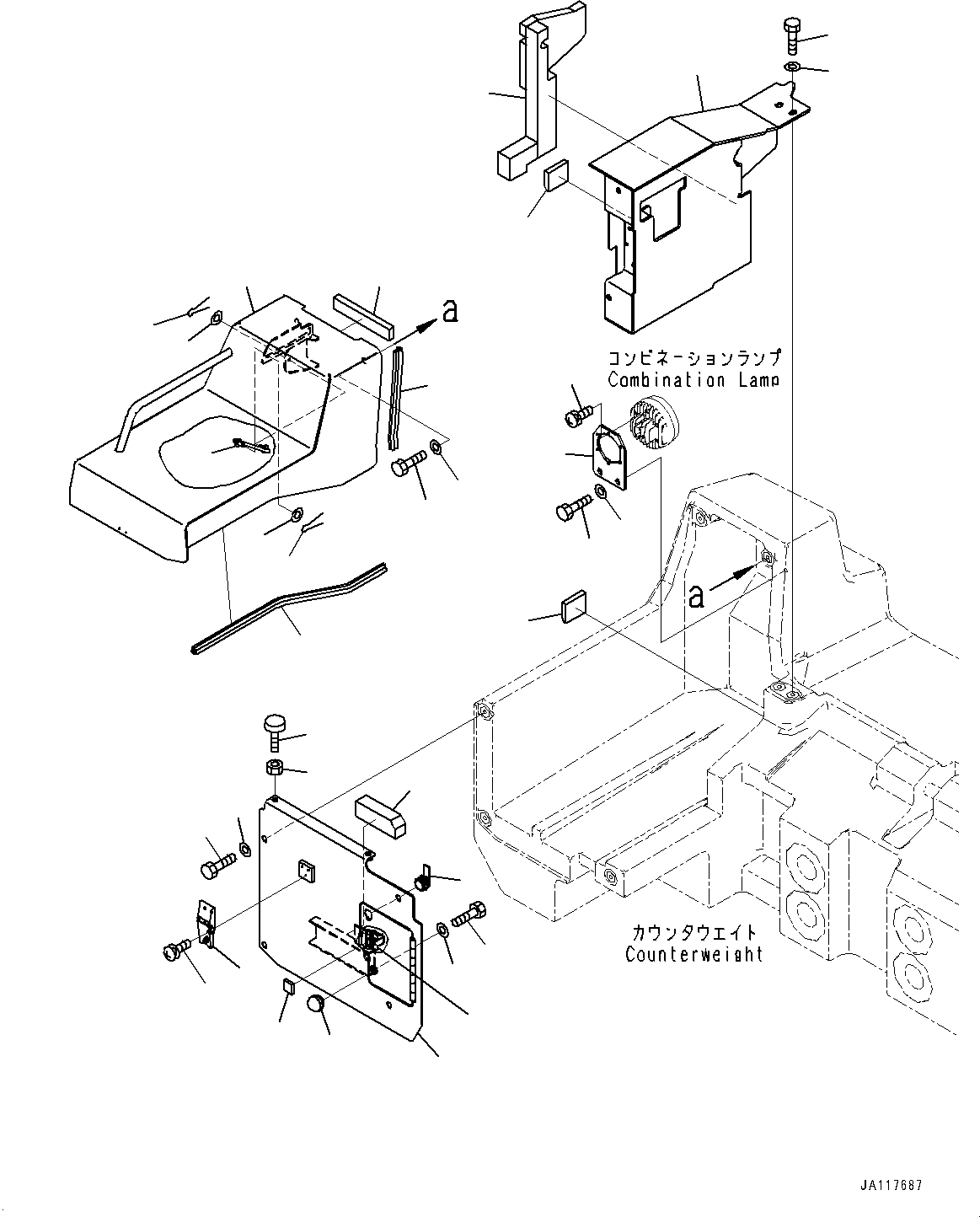 a

コンビネーションランプ
Combination Lamp

a

カウンタウエイト
Counterweight

JA117687