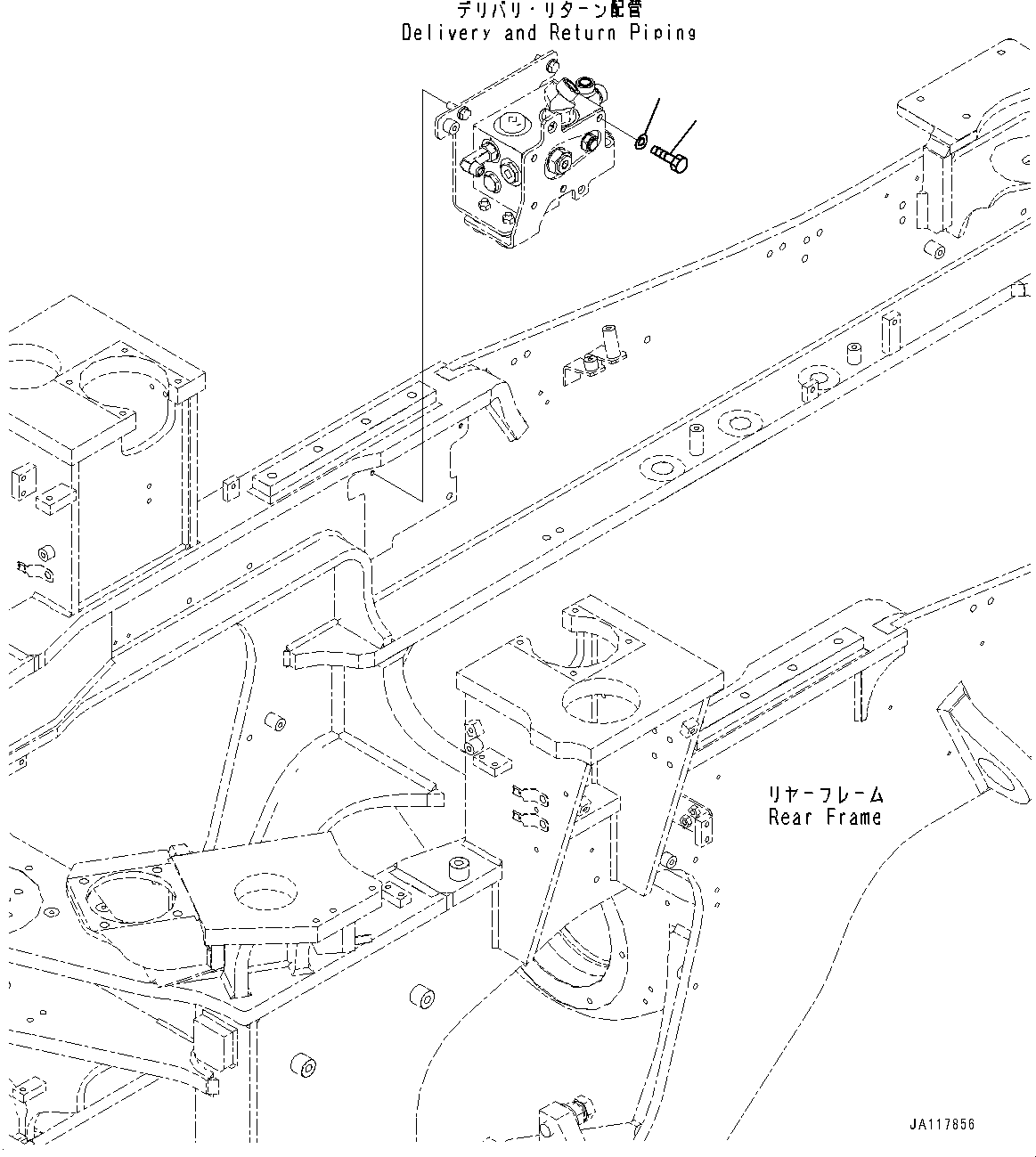 デリバリ・リターン配管
Delivery and Return Piping

リヤーフレーム
Rear Frame

JA117856