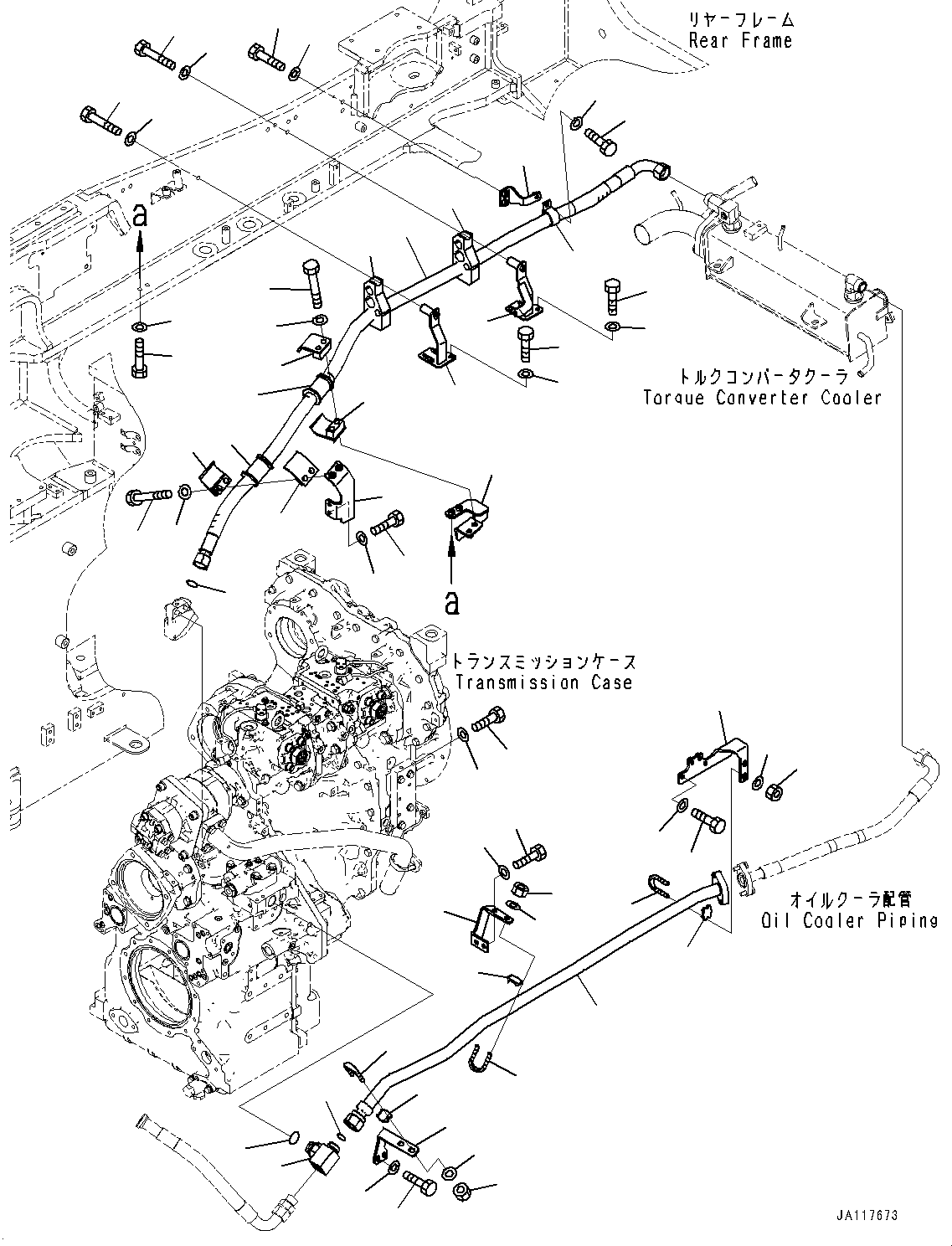 リヤーフレーム
Rear Frame

a

トルクコンバータクーラ
Torque Converter Cooler

a

トランスミッションケース
Transmission Case

オイルクーラ配管
Oil Cooler Piping

JA117673