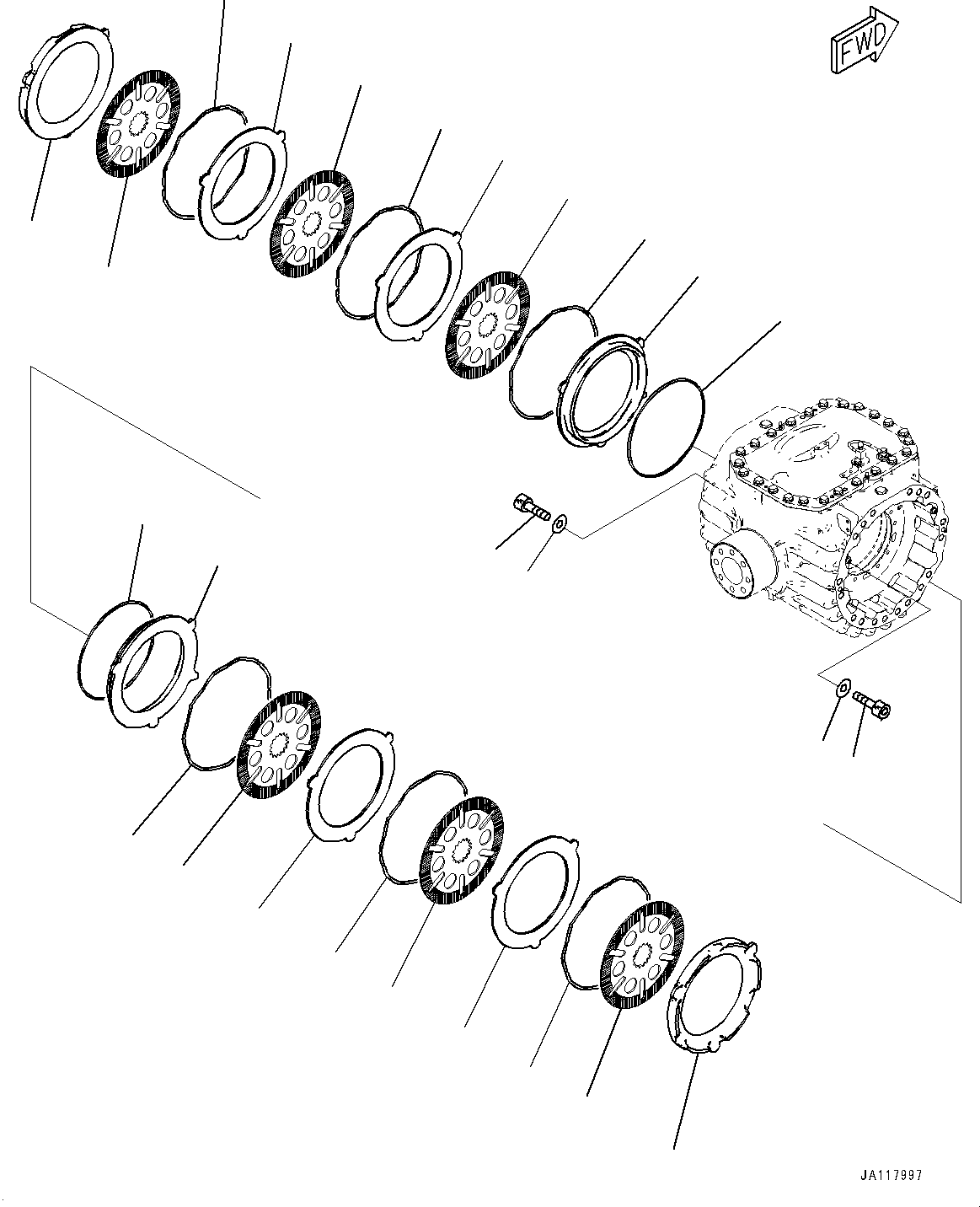 FWD

JA117997