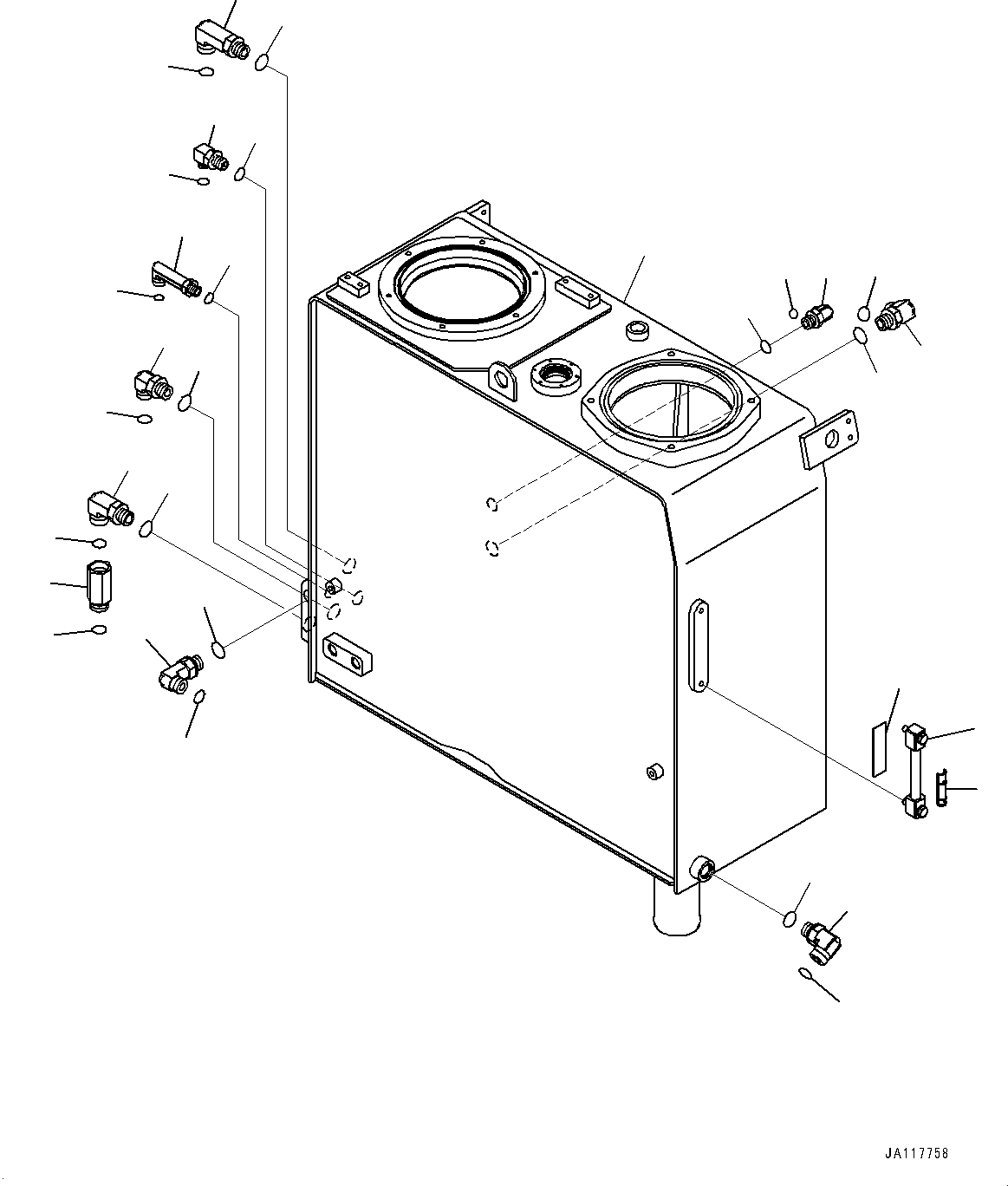 JA117758