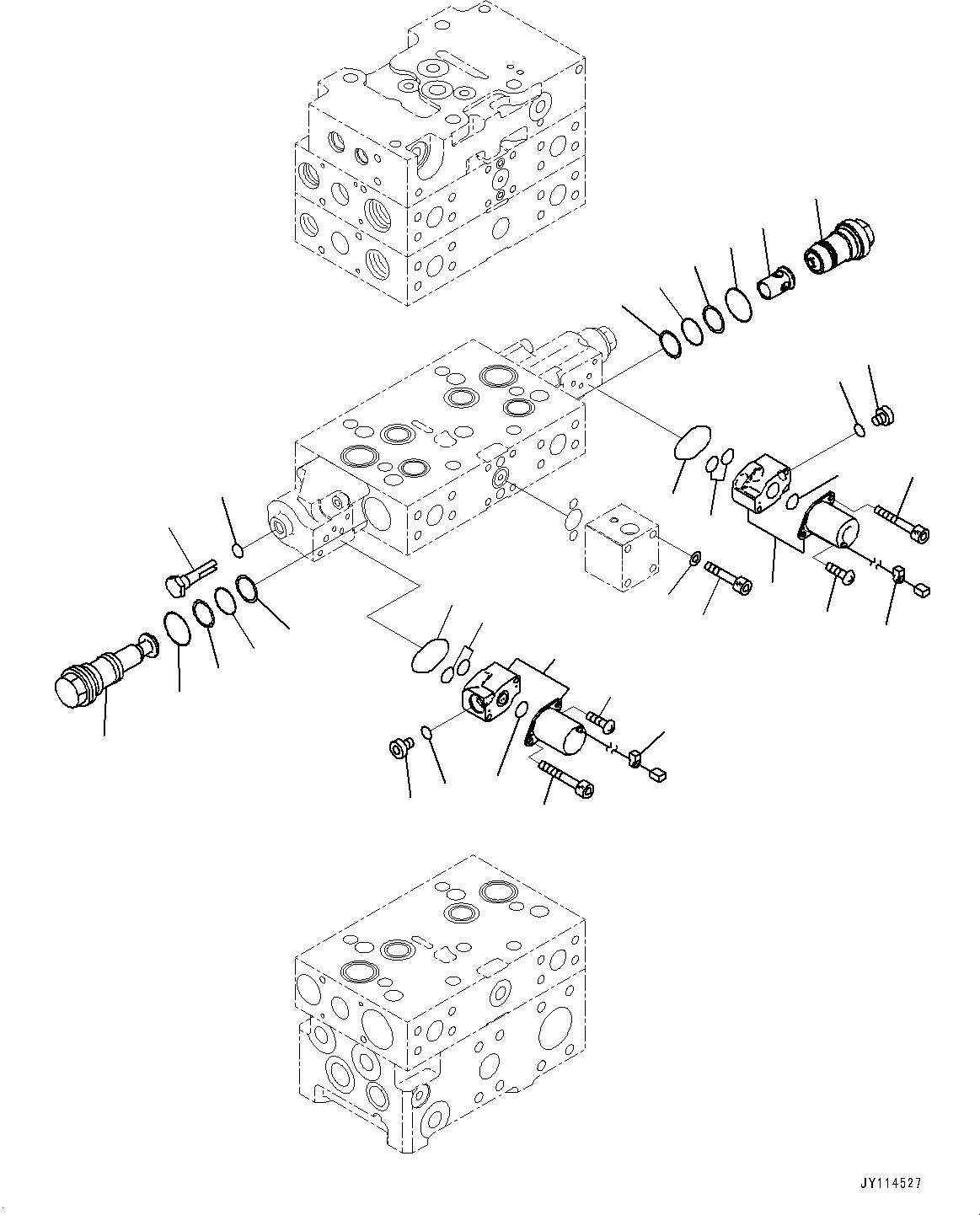 JY114527