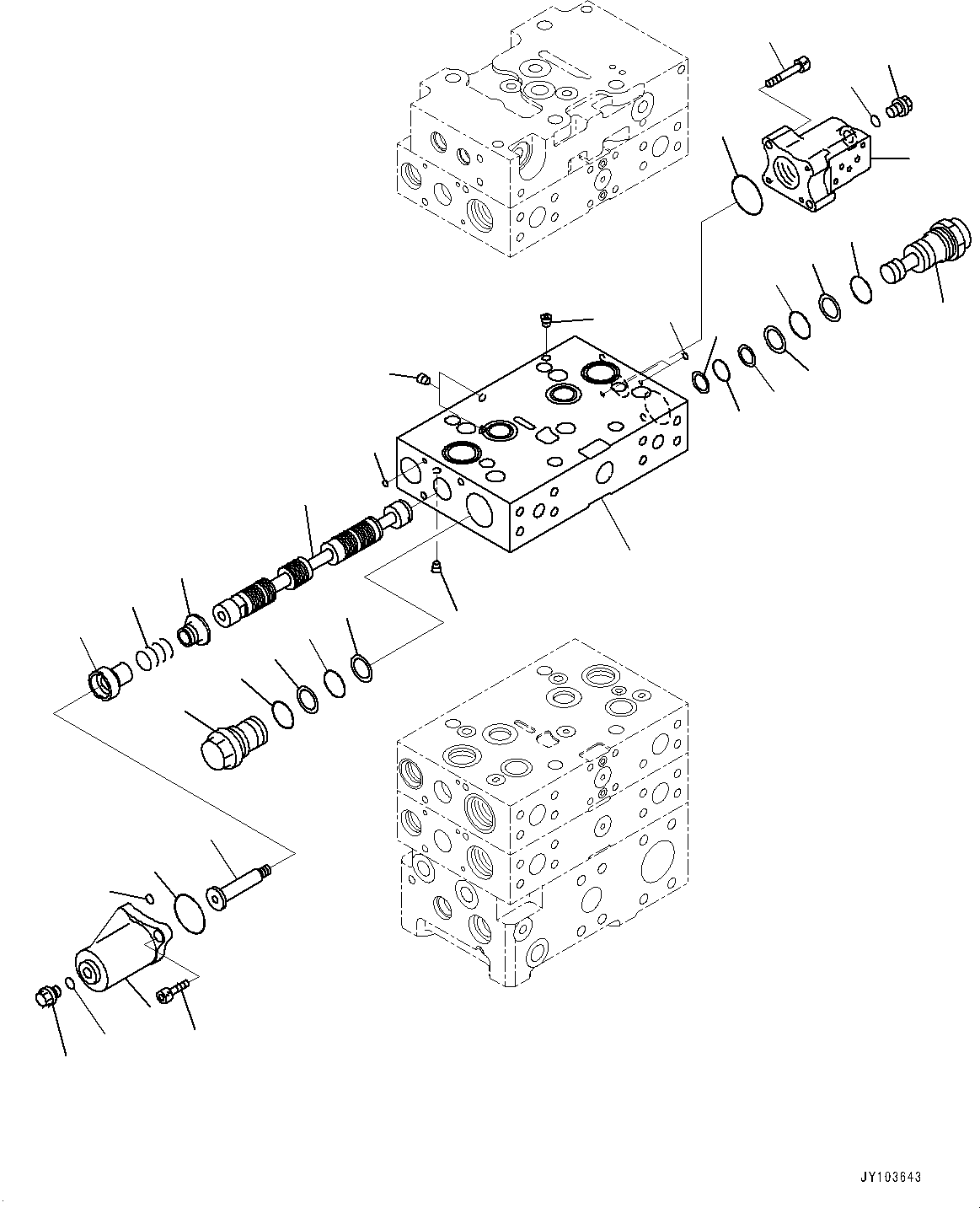 JY103643