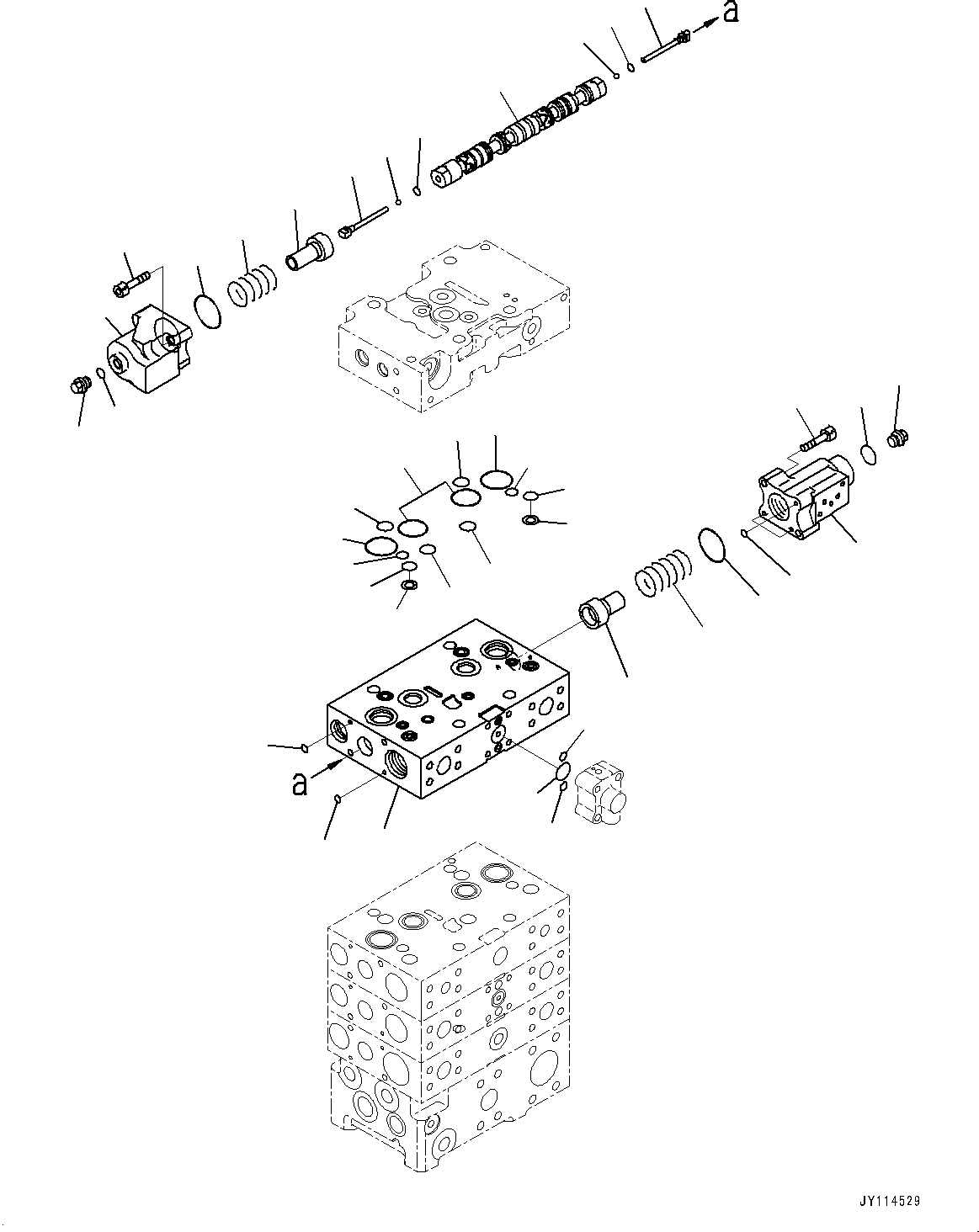 a

a

JY114529