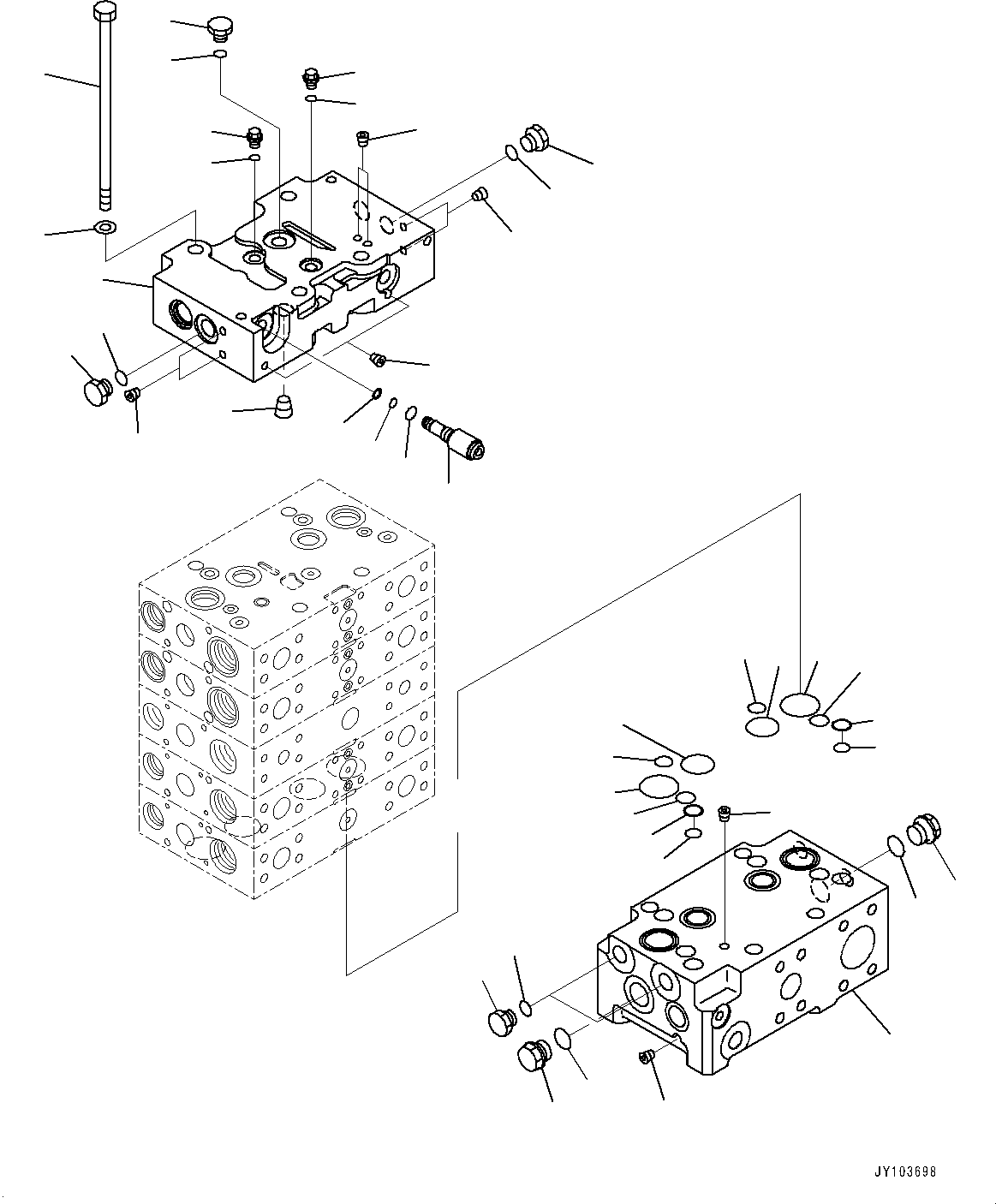 JY103698