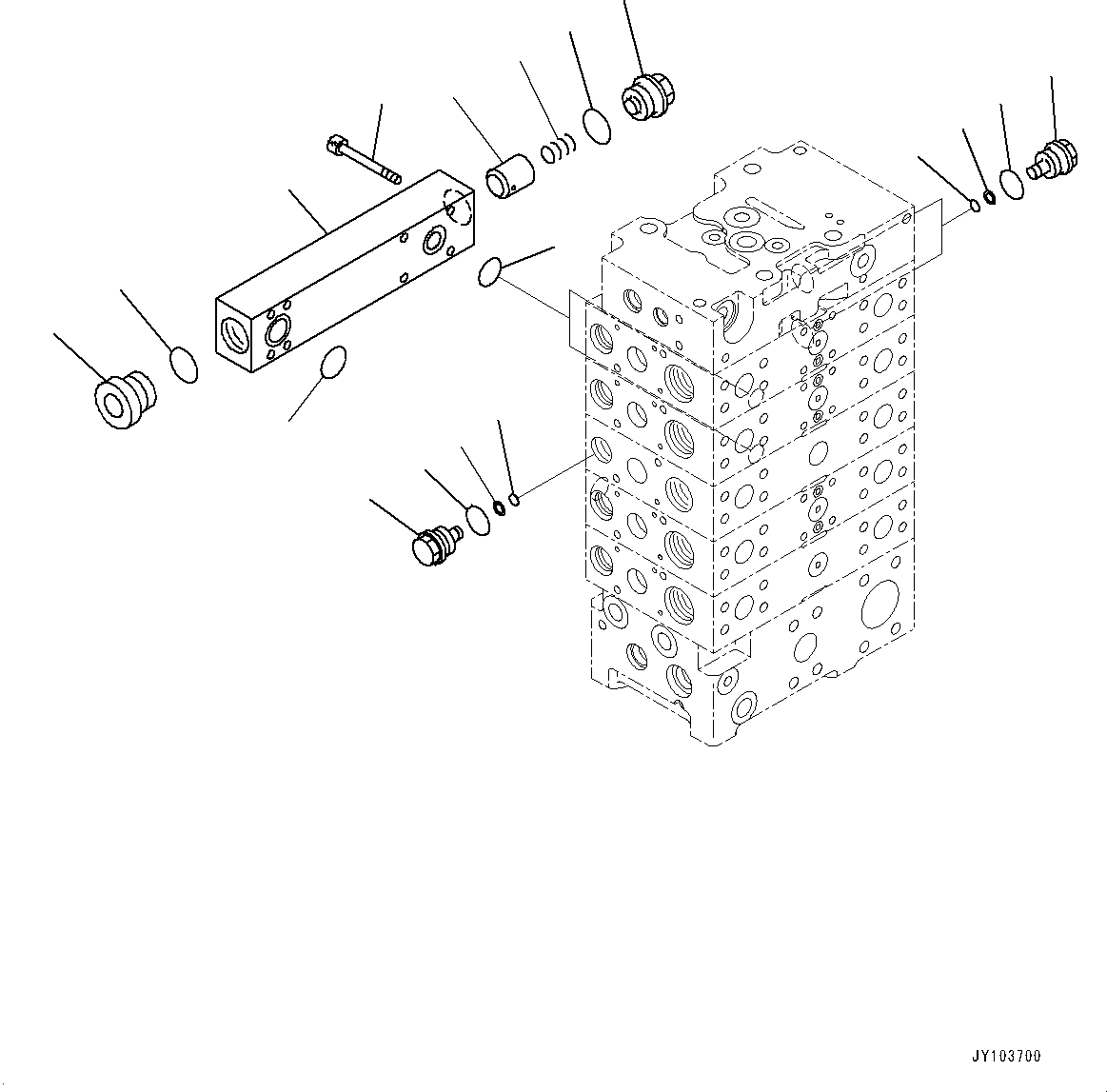 JY103700