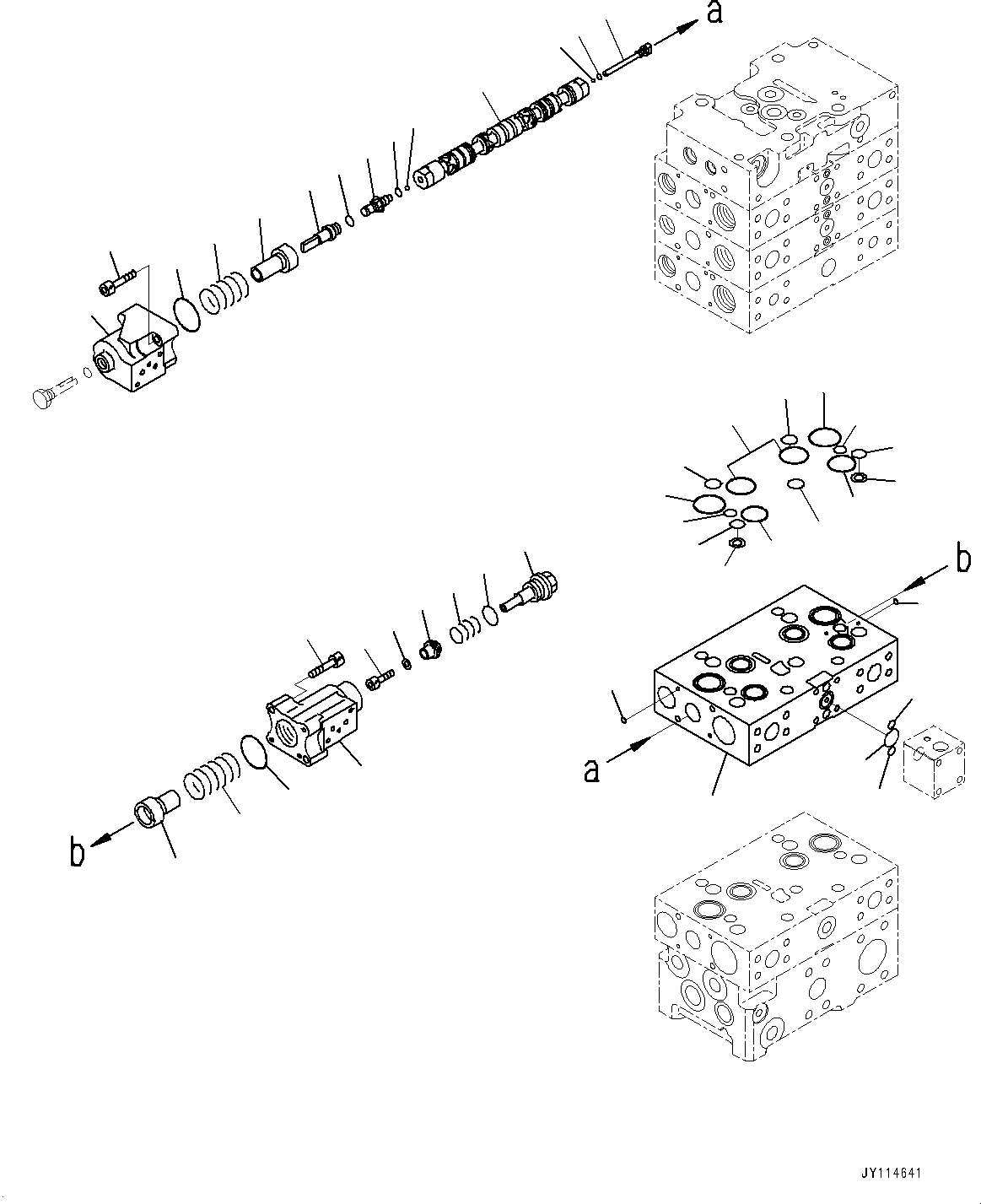 a

b

a

b

JY114641