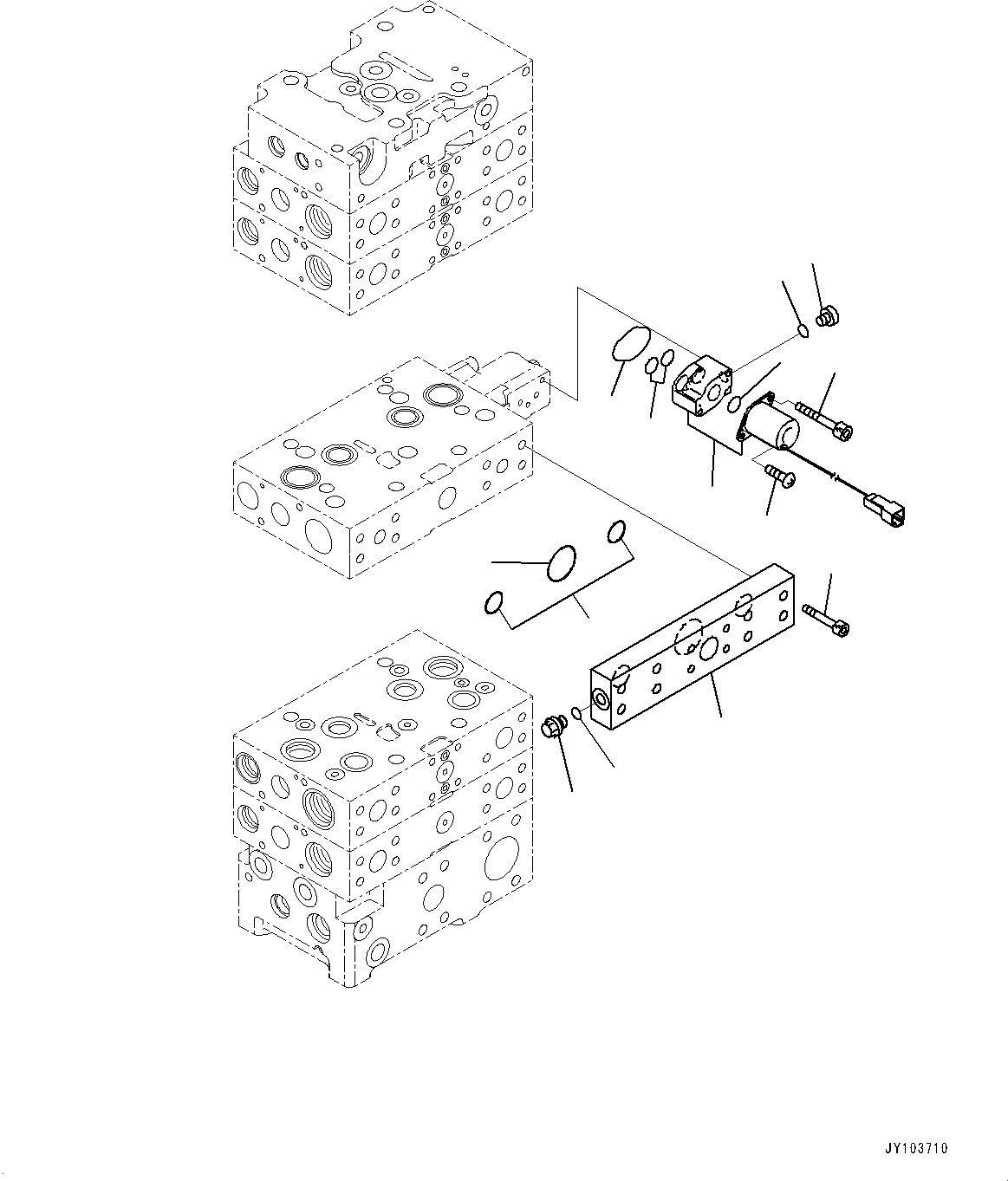 JY103710