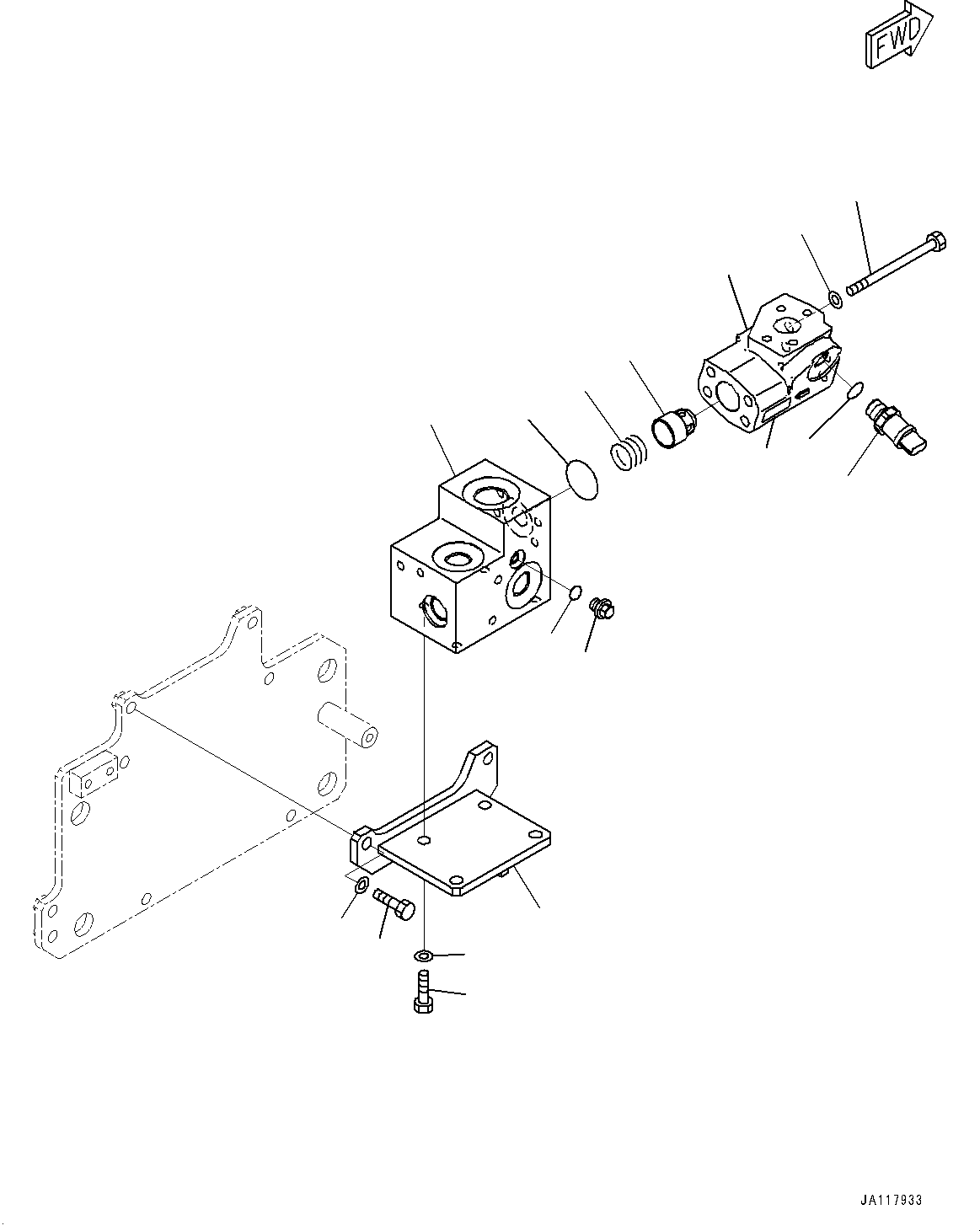 FWD

JA117933