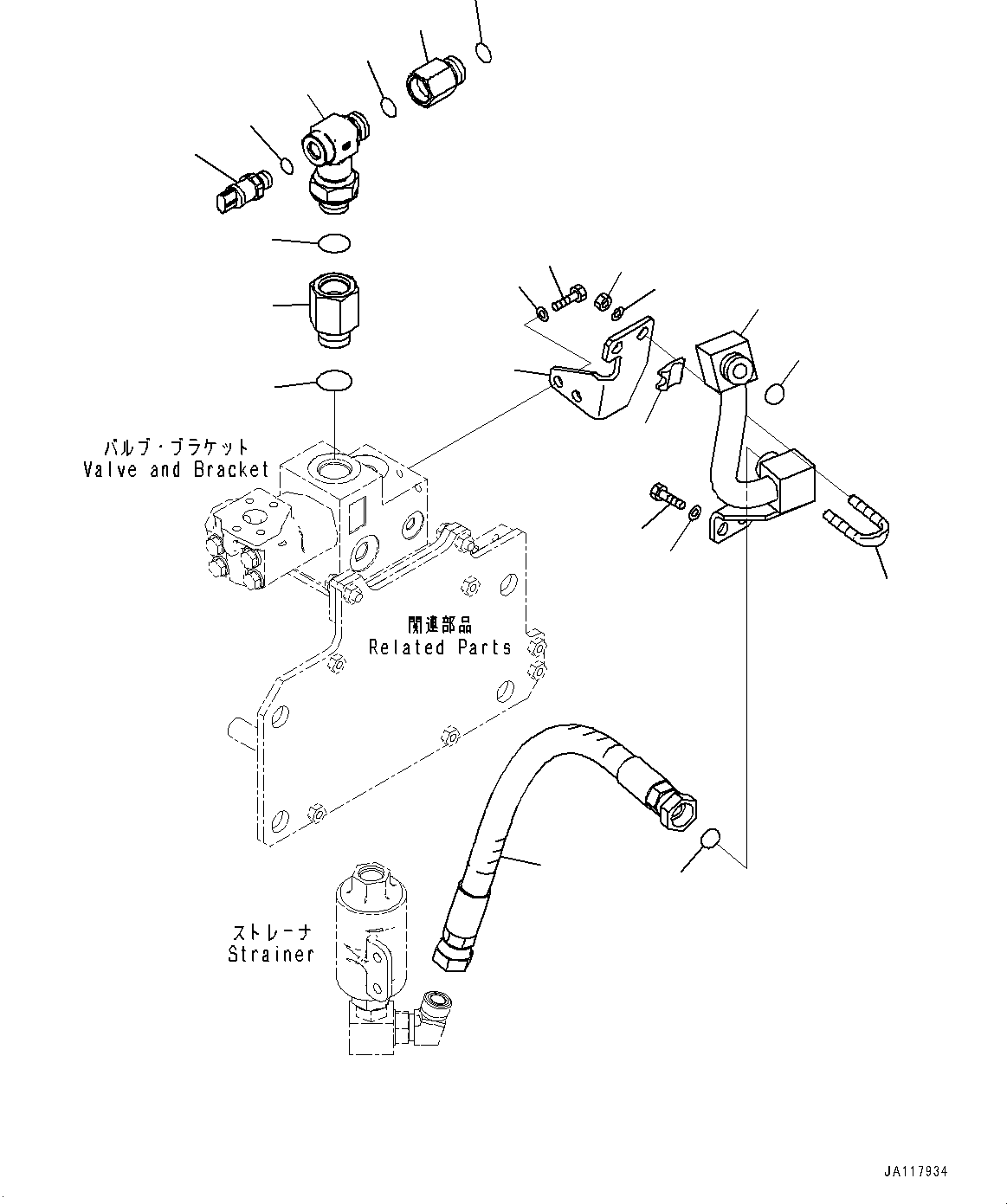 バルブ・ブラケット
Valve and Bracket

関連部品
Related Parts

ストレーナ
Strainer

JA117934