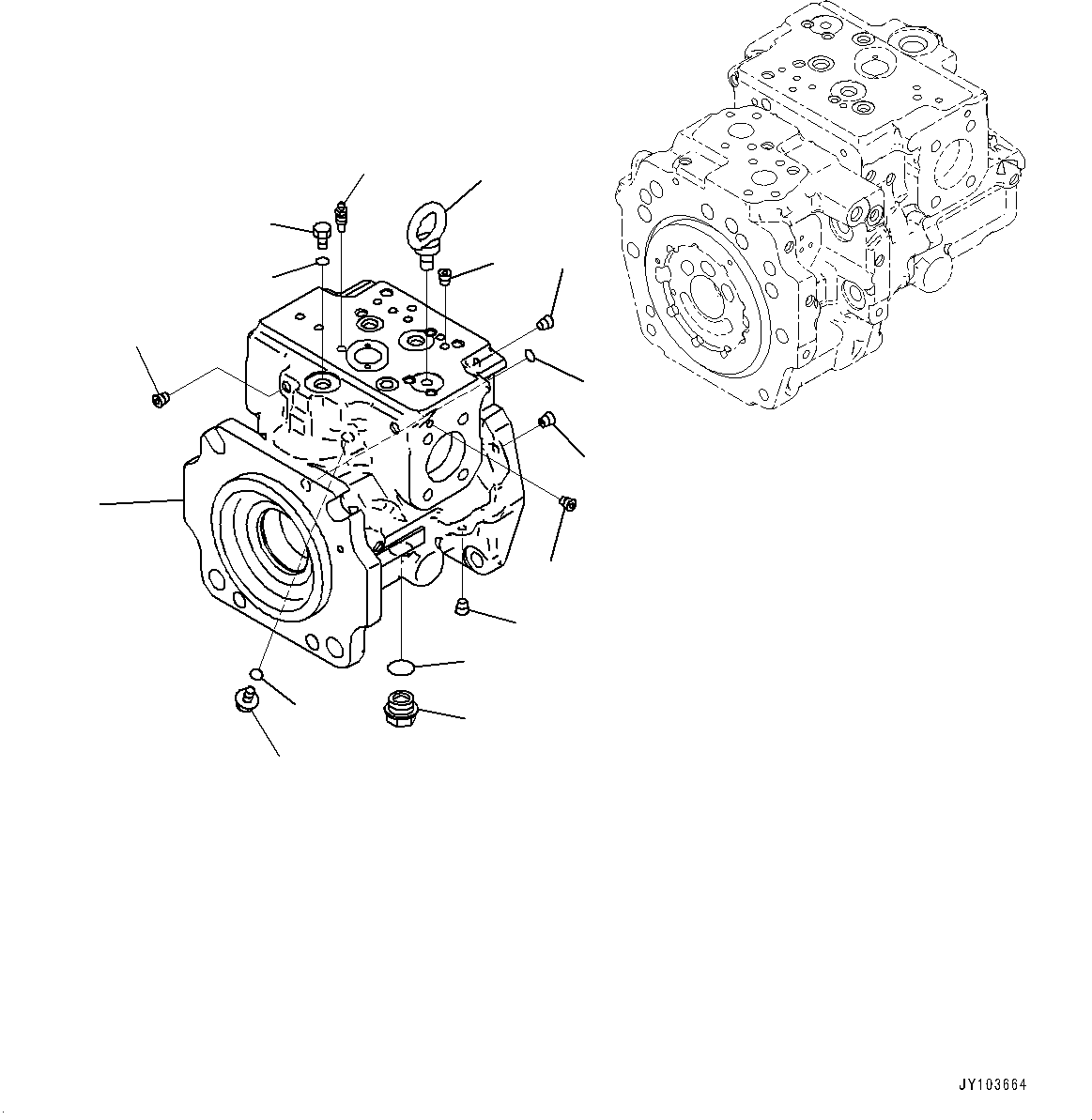 JY103664