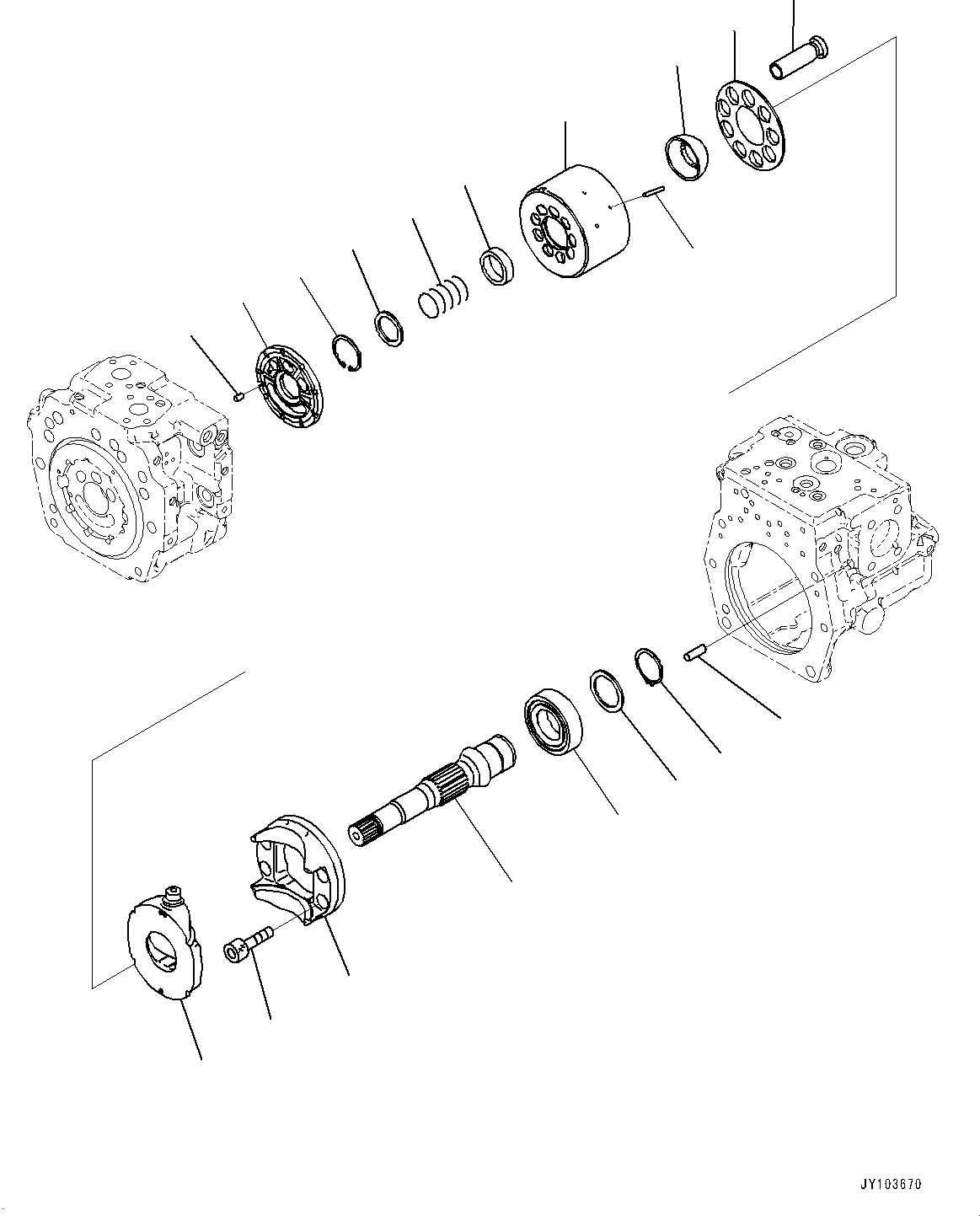 JY103670