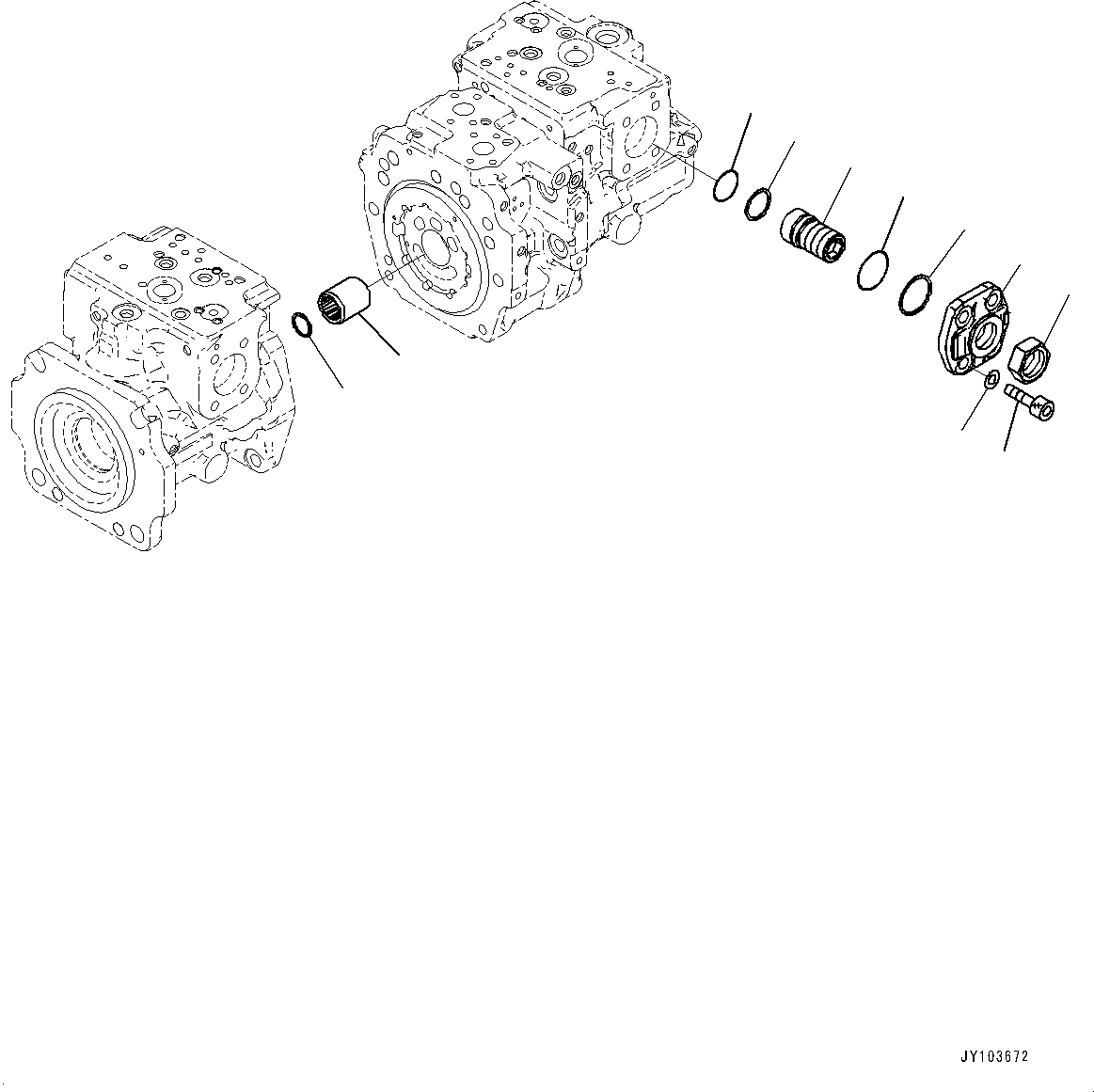 JY103672