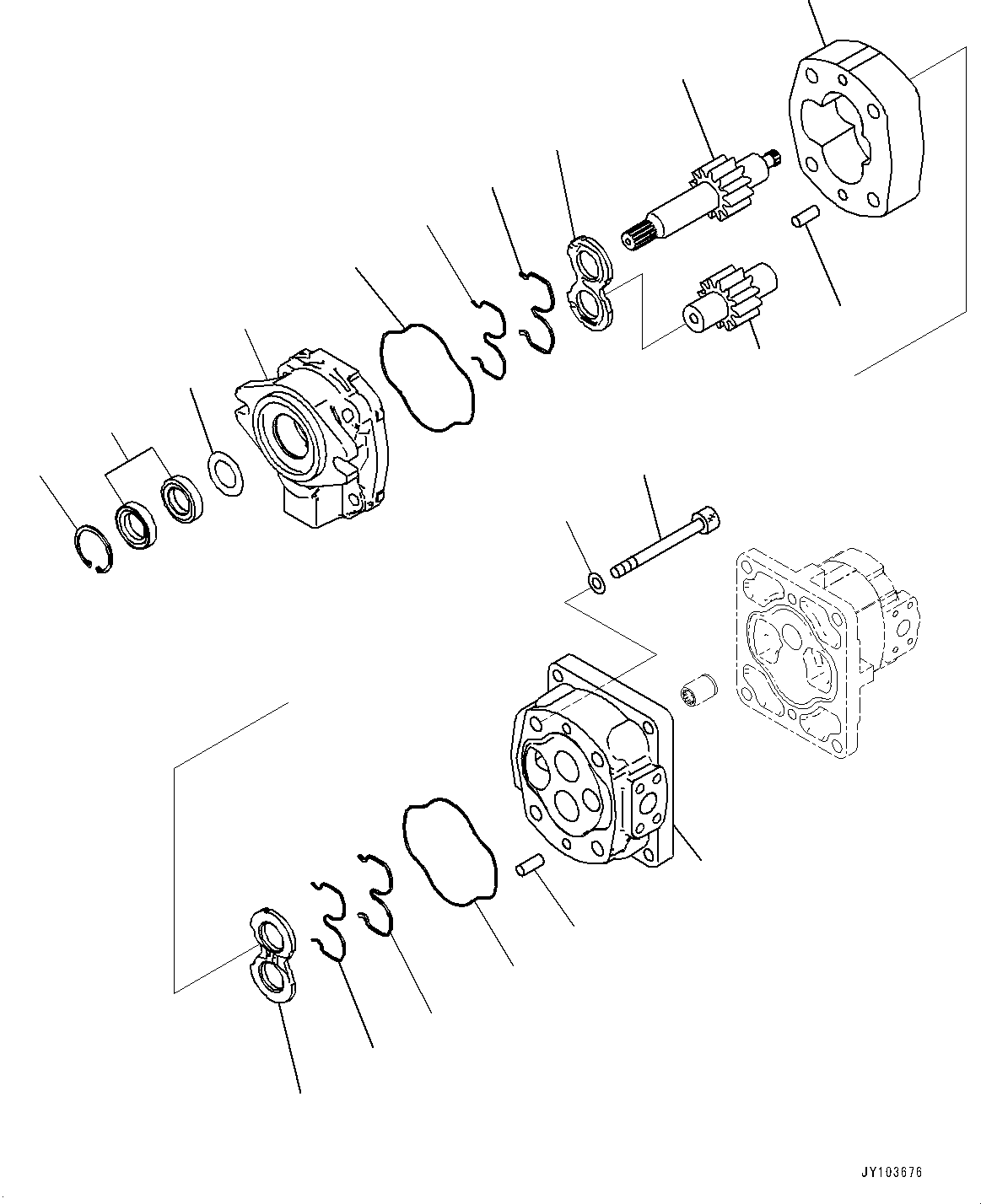 JY103676