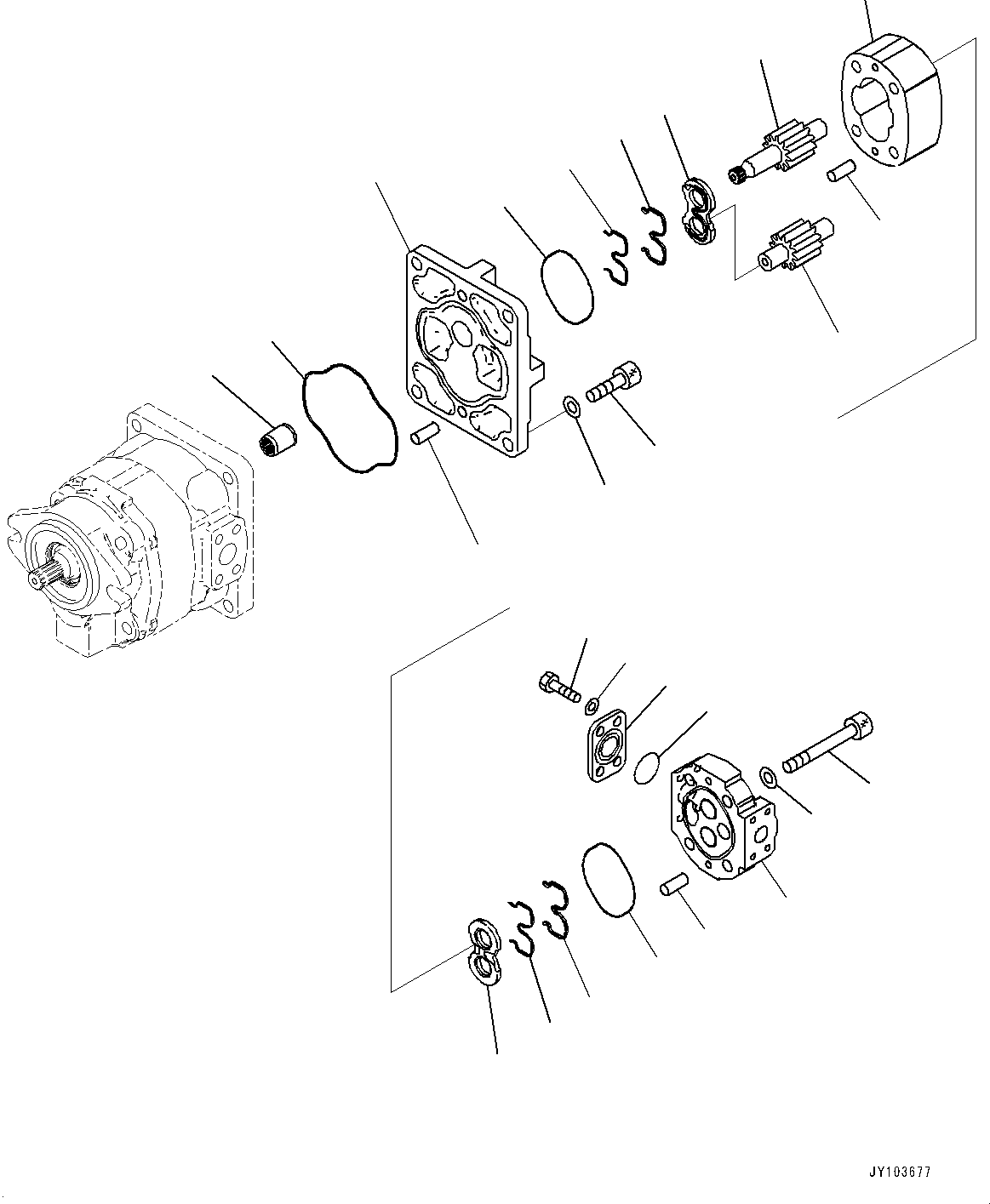 JY103677