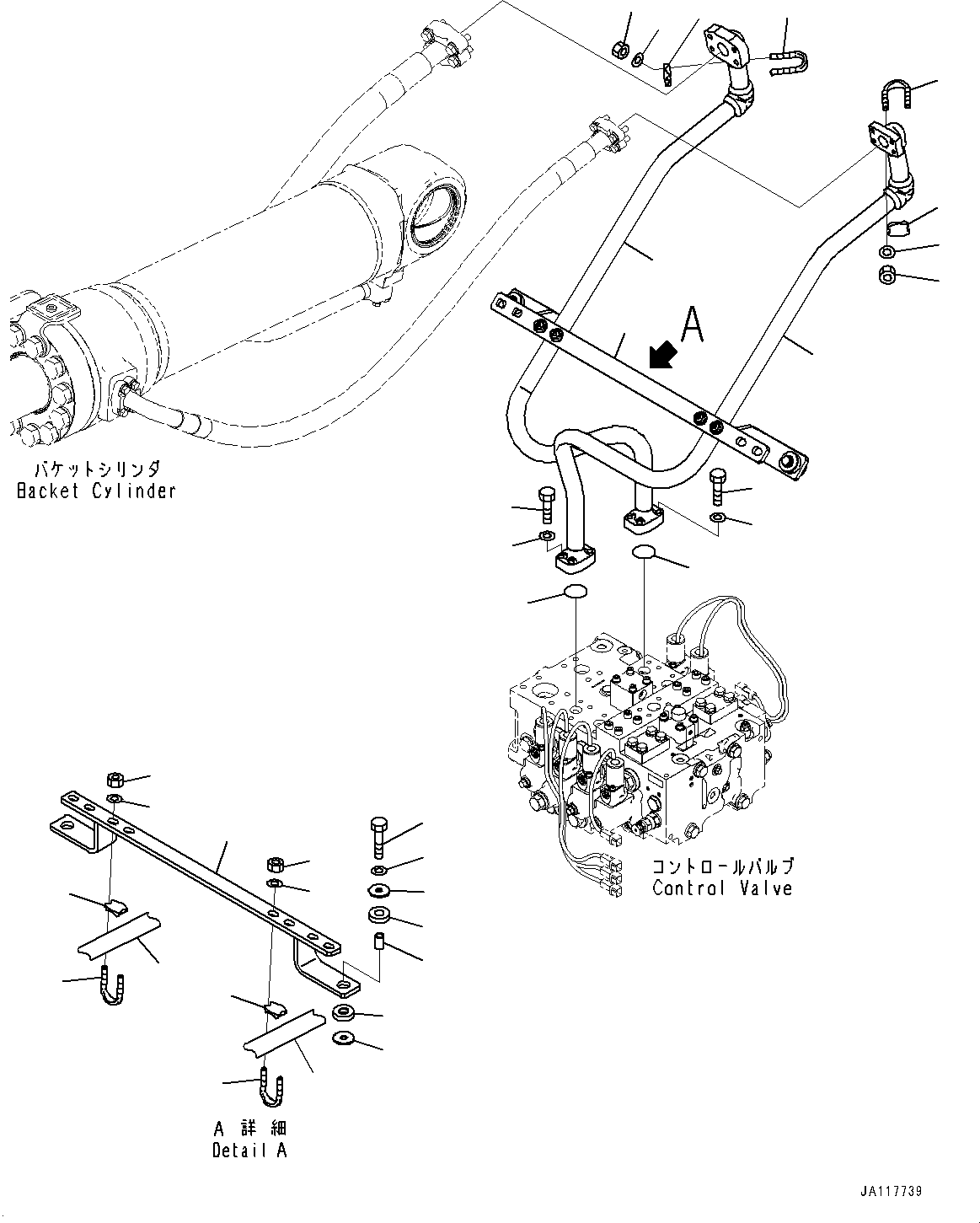 A

バケットシリンダ
Backet Cylinder

コントロールバルブ
Control Valve

A 詳 細
Detail A

JA117739