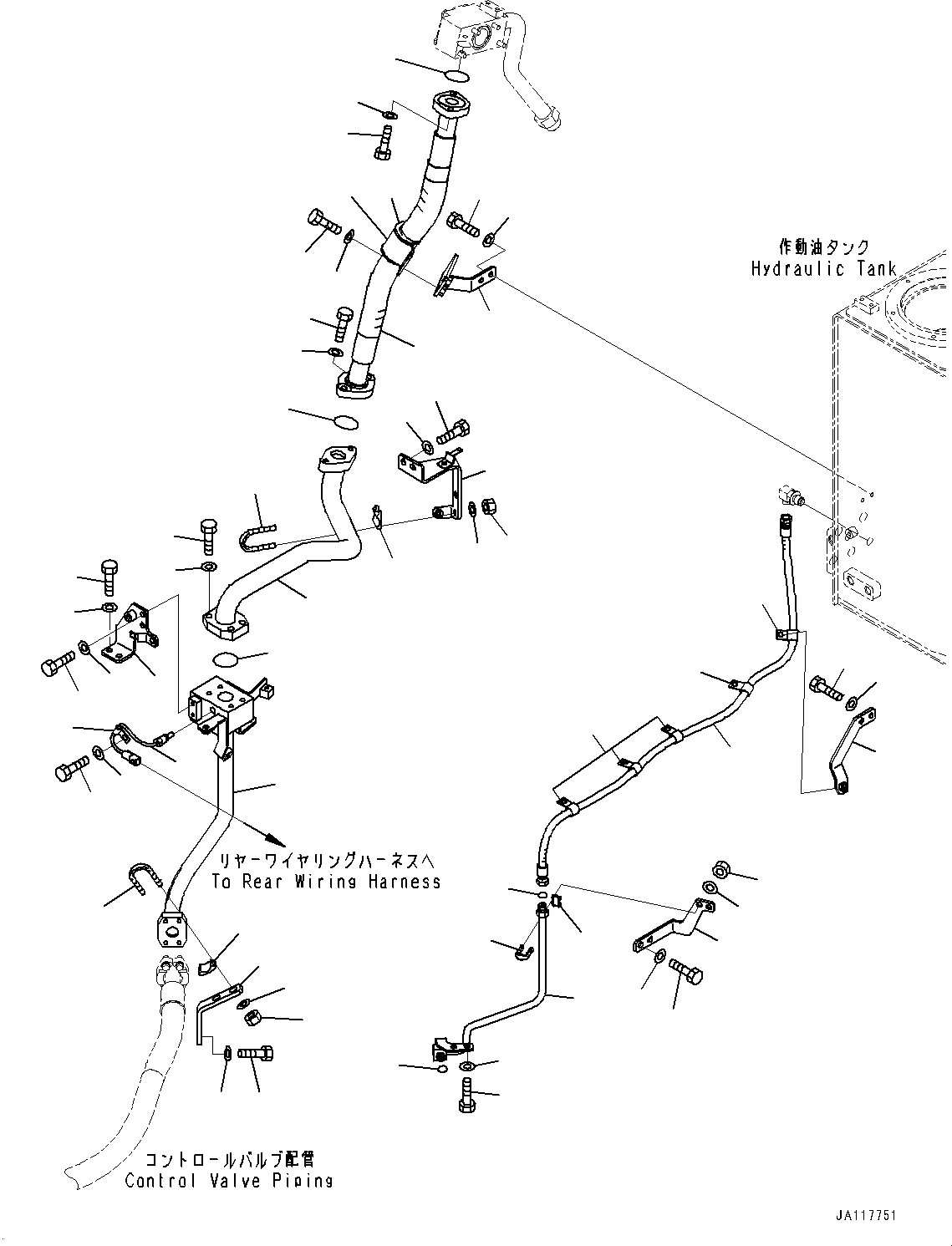 作動油タンク
Hydraulic Tank

リヤーワイヤリングハーネスへ
To Rear Wiring Harness

コントロールバルブ配管
Control Valve Piping

JA117751