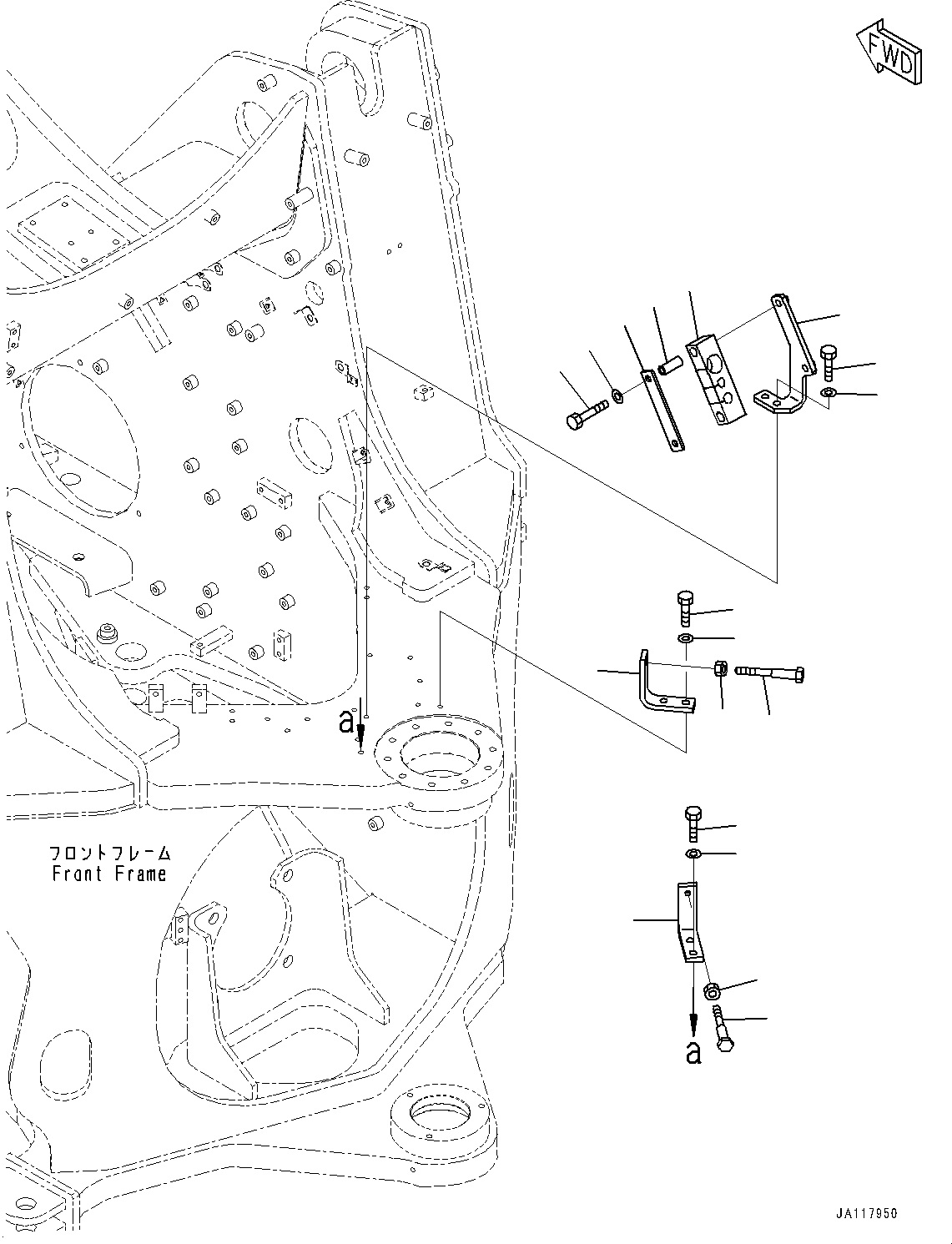 FWD

a

フロントフレーム
Front Frame

a

JA117950