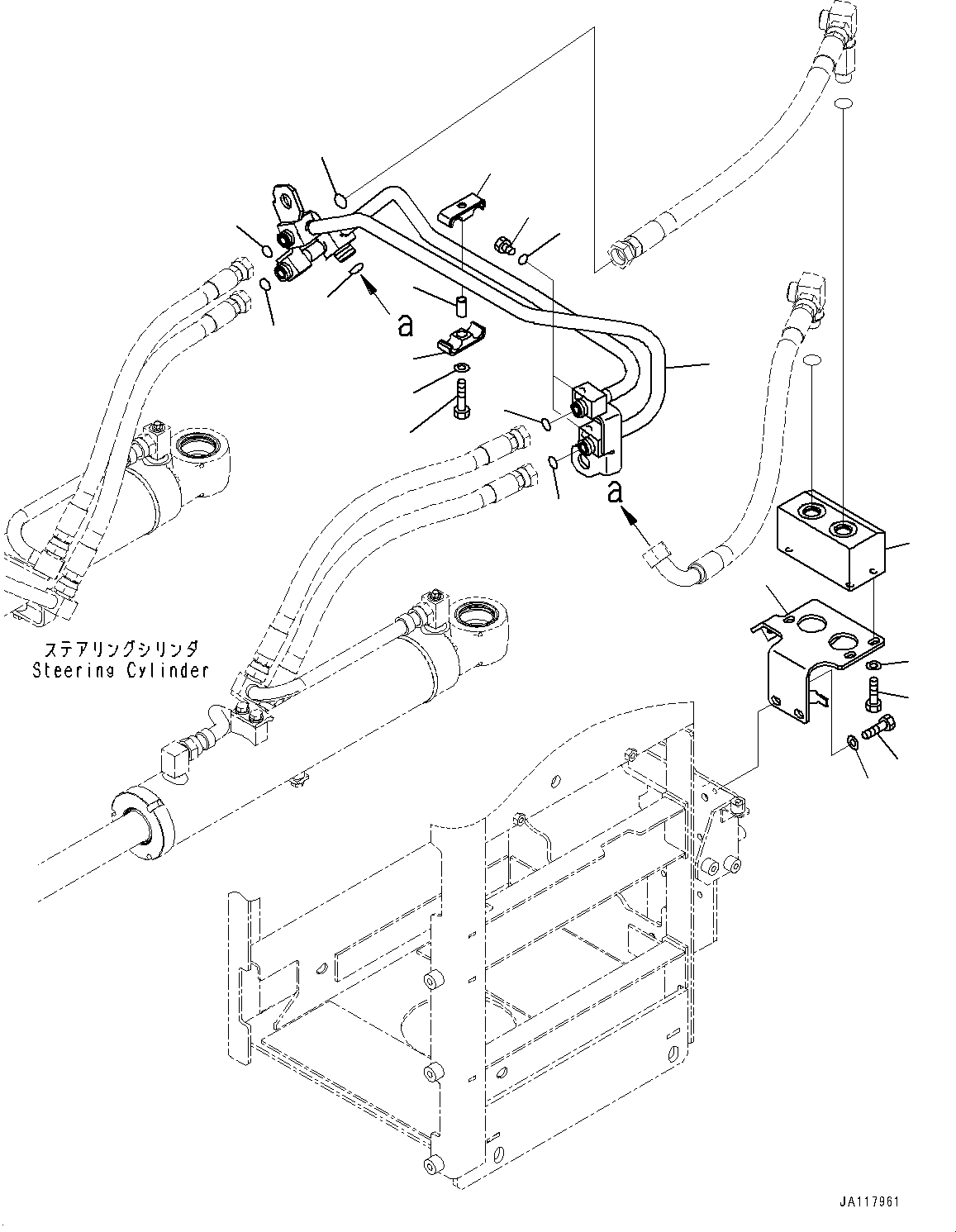 a

a

ステアリングシリンダ
Steering Cylinder

JA117961