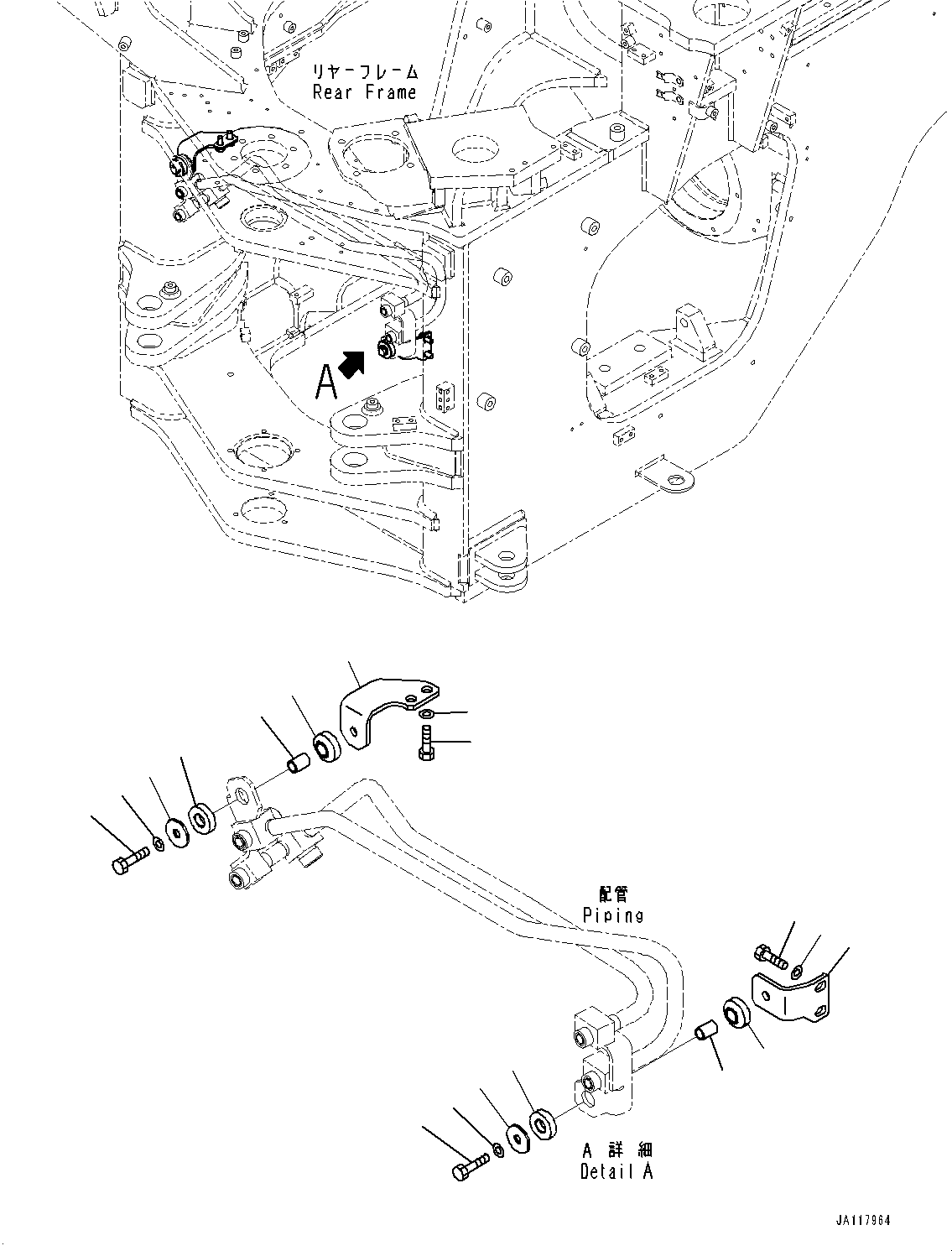 リヤーフレーム
Rear Frame

A

配管
Piping

A 詳細
Detail A

JA117964