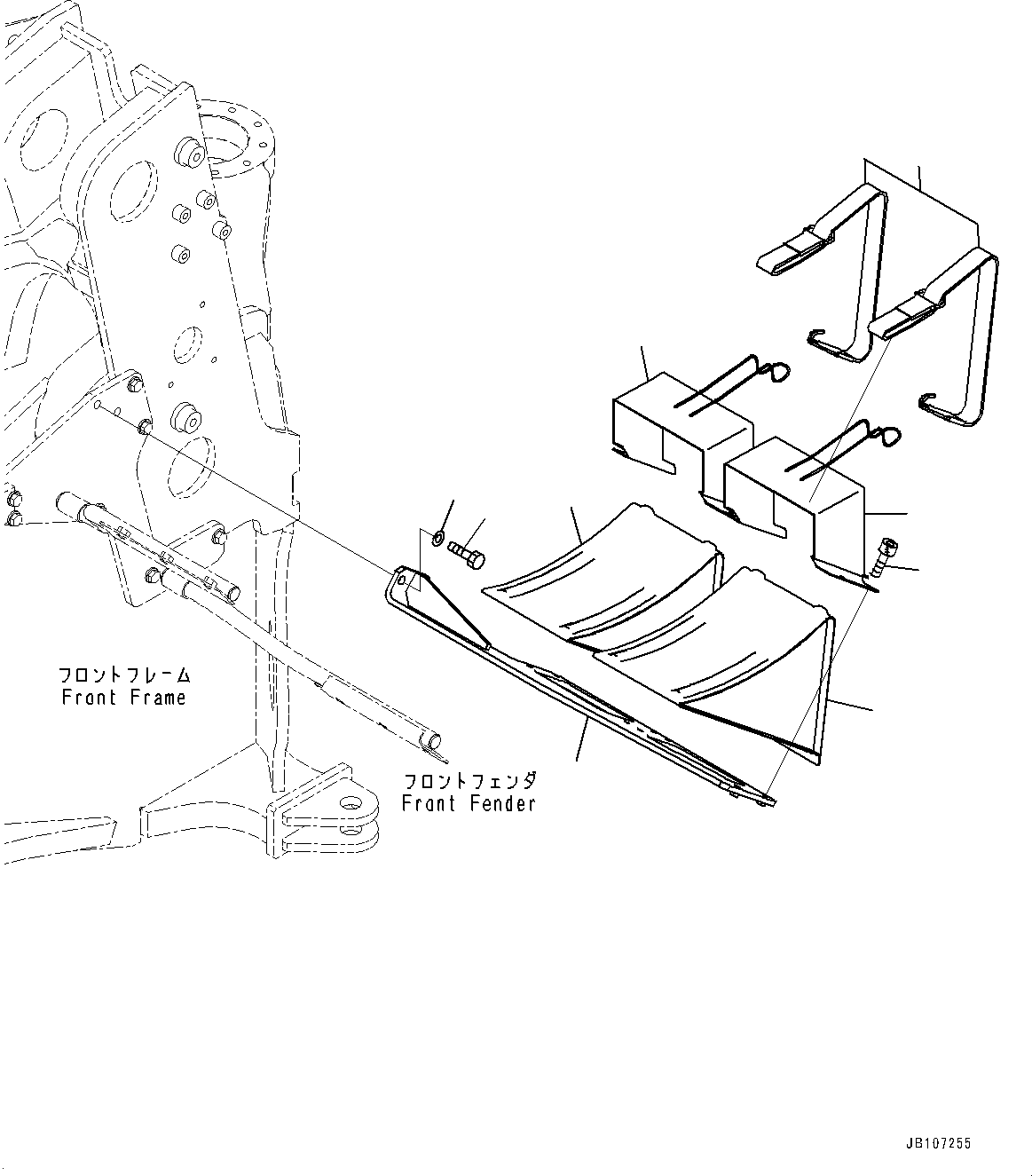 フロントフレーム
Front Frame

フロントフェンダ
Front Fender

JB107255