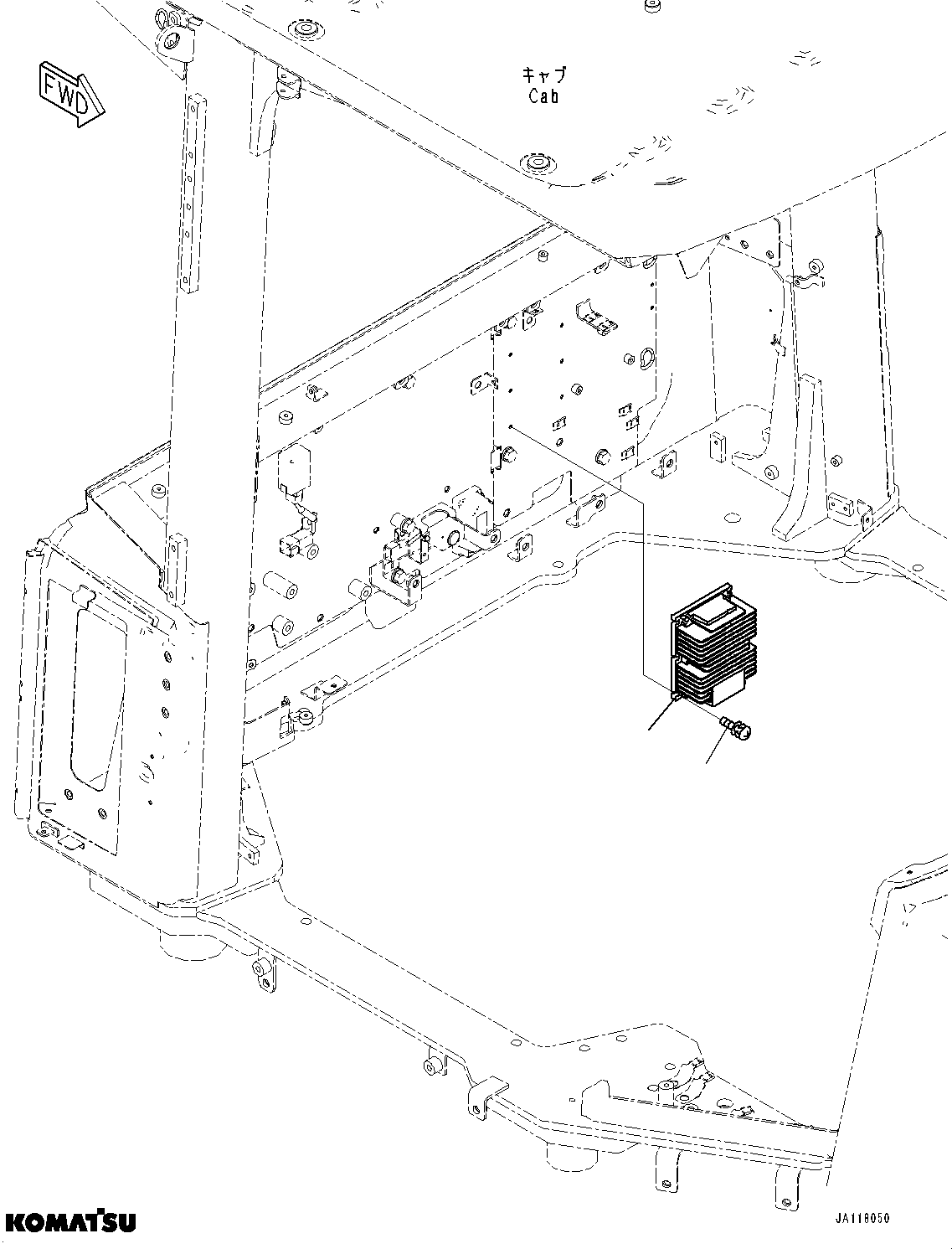 FWD

キャブ
Cab

KOMATSU

JA118050