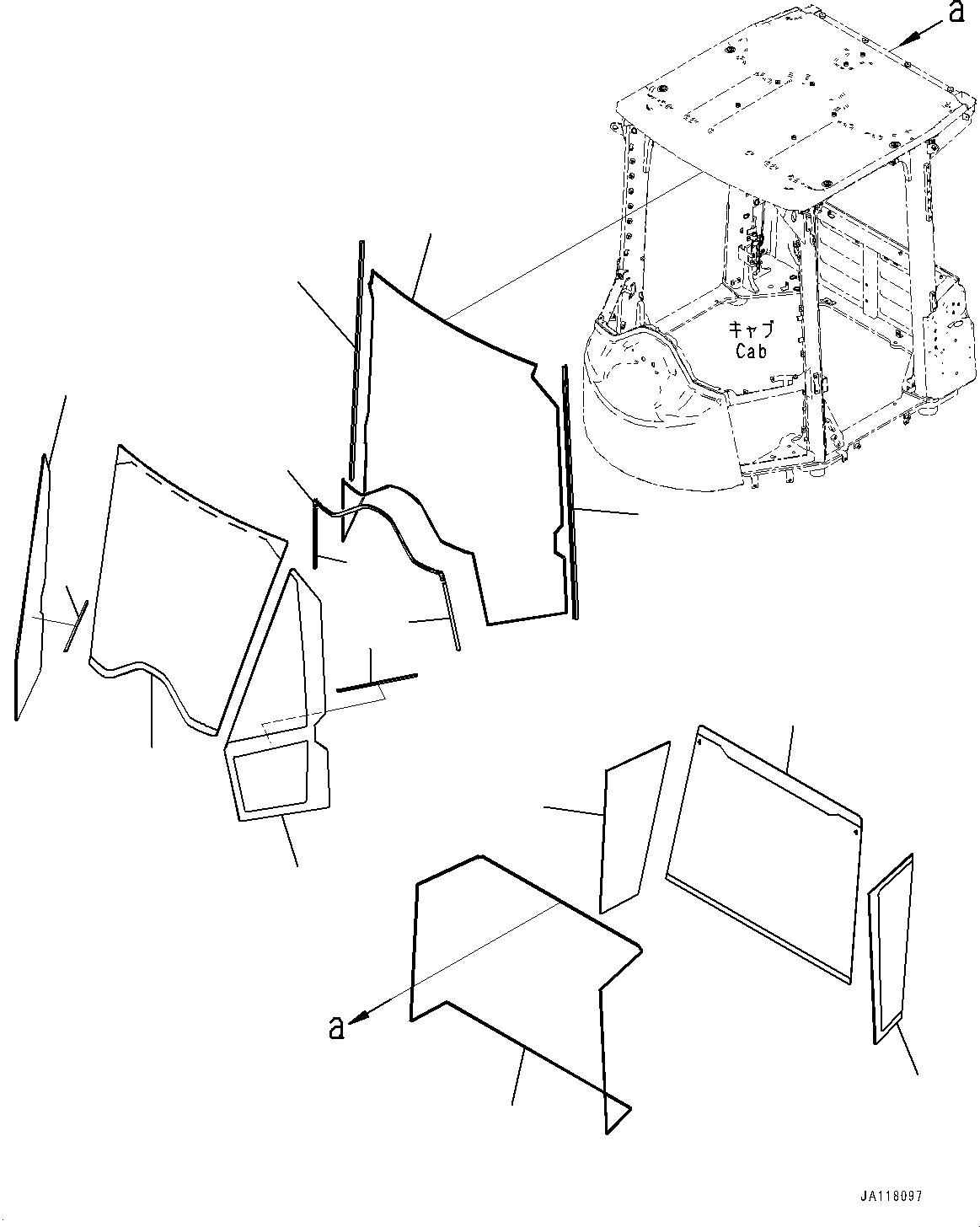 a

キャブ
Cab

a

JA118097