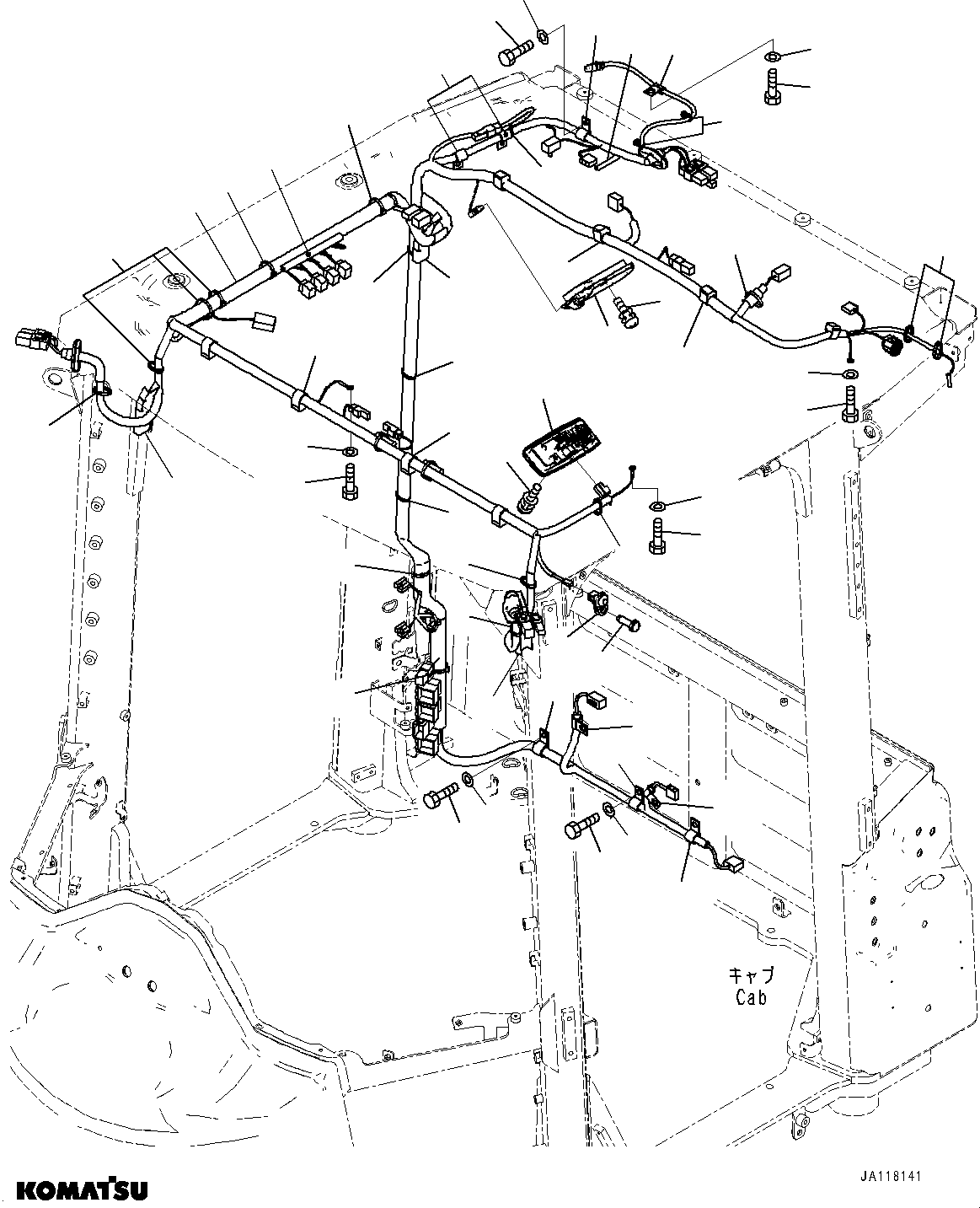 キャブ
Cab

KOMATSU

JA118141